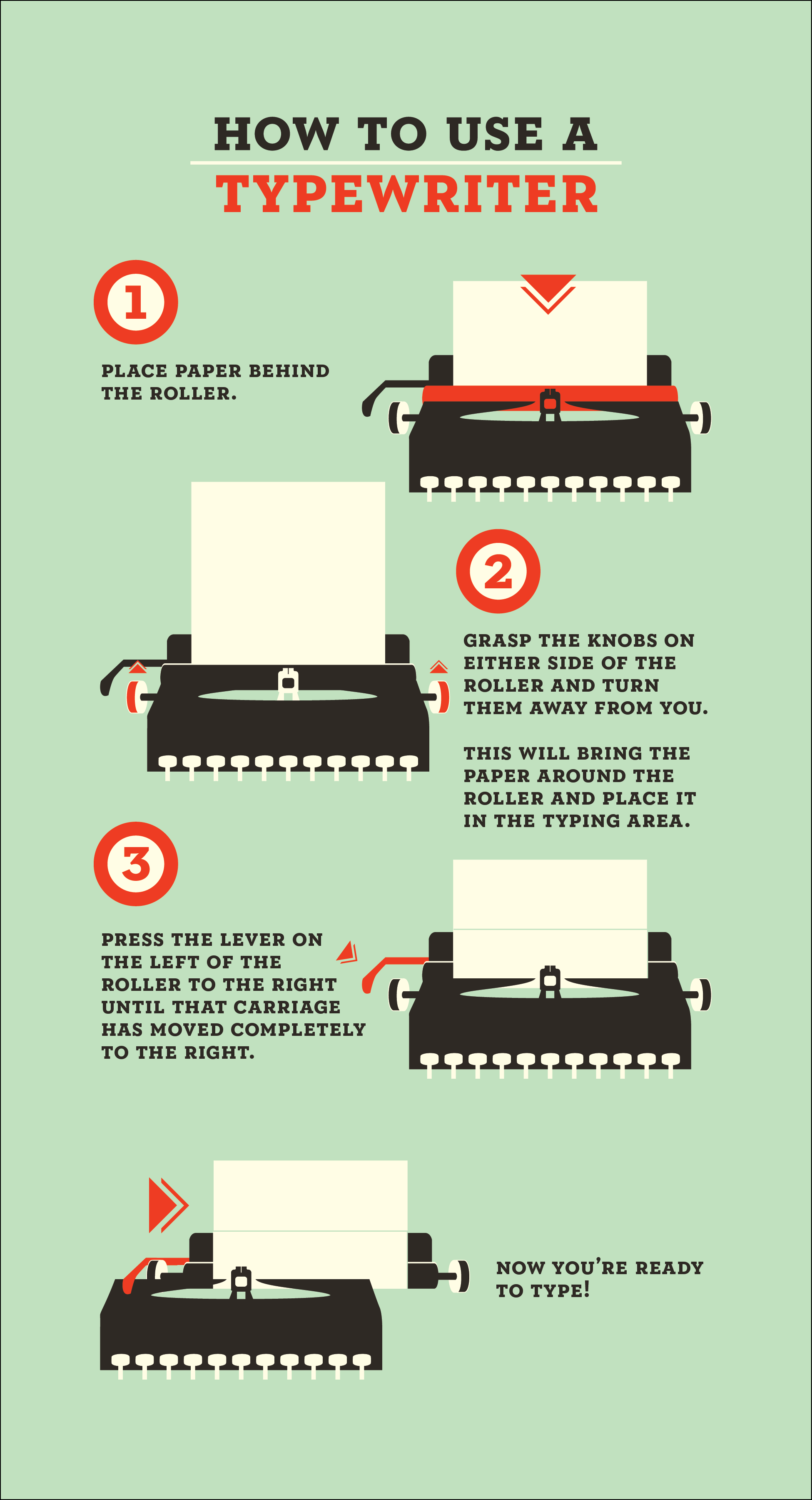 HOW TO USE A
TYPEWRITER

1

PLACE PAPER BEHIND THE ROLLER.

2

GRASP THE KNOBS ON EITHER SIDE OF THE ROLLER AND TURN THEM AWAY FROM YOU.

THIS WILL BRING THE PAPER AROUND THE ROLLER AND PLACE IT IN THE TYPING AREA.

3

PRESS THE LEVER ON THE LEFT OF THE ROLLER TO THE RIGHT UNTIL THAT CARRIAGE HAS MOVED COMPLETELY TO THE RIGHT.

NOW YOU'RE READY TO TYPE!