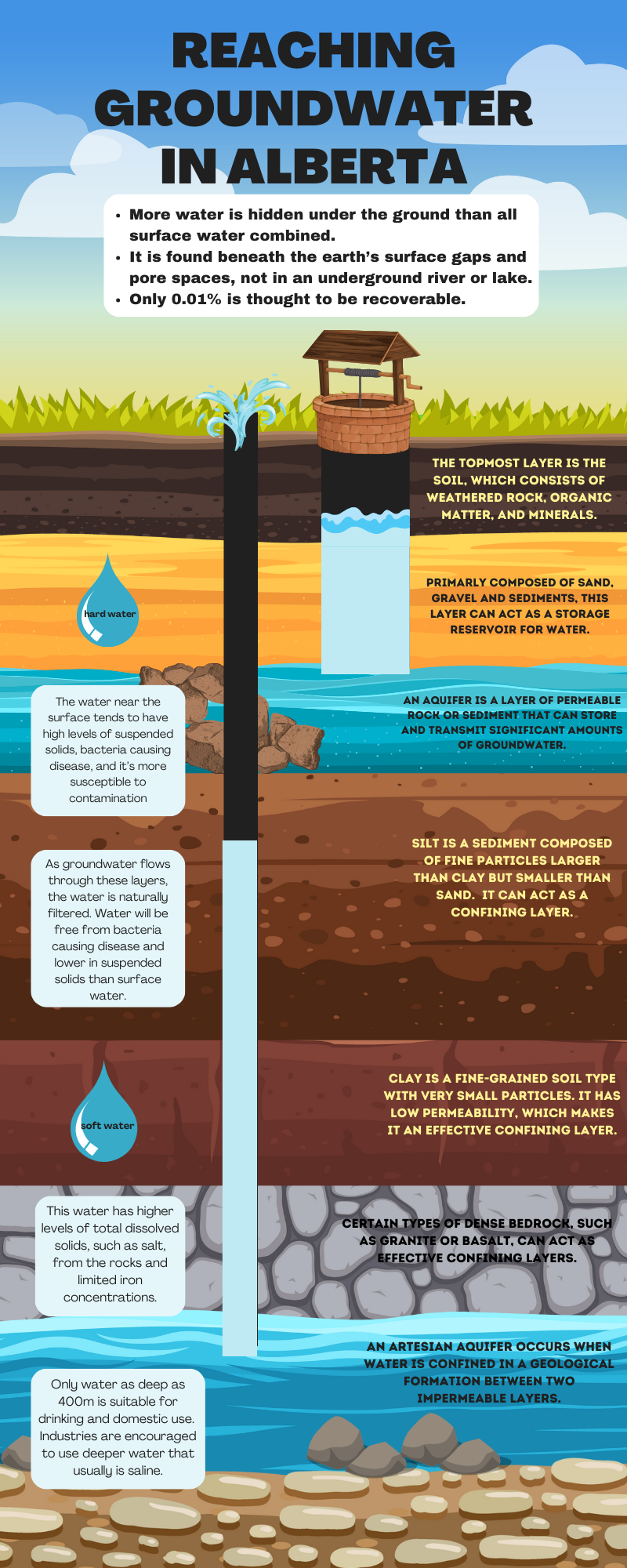 REACHING GROUNDWATER IN ALBERTA

- More water is hidden under the ground than all surface water combined.
- It is found beneath the earth's surface gaps and pore spaces, not in an underground river or lake.
- Only 0.01% is thought to be recoverable.

THE TOPMOST LAYER IS THE SOIL, WHICH CONSISTS OF WEATHERED ROCK, ORGANIC MATTER, AND MINERALS.

hard water

PRIMARLY COMPOSED OF SAND, GRAVEL AND SEDIMENTS, THIS LAYER CAN ACT AS A STORAGE RESERVOIR FOR WATER.

The water near the surface tends to have high levels of suspended solids, bacteria causing disease, and it's more susceptible to contamination

AN AQUIFER IS A LAYER OF PERMEABLE ROCK OR SEDIMENT THAT CAN STORE AND TRANSMIT SIGNIFICANT AMOUNTS OF GROUNDWATER.

As groundwater flows through these layers, the water is naturally filtered. Water will be free from bacteria causing disease and lower in suspended solids than surface water.

SILT IS A SEDIMENT COMPOSED OF FINE PARTICLES LARGER THAN CLAY BUT SMALLER THAN SAND. IT CAN ACT AS A CONFINING LAYER.

soft water

CLAY IS A FINE-GRAINED SOIL TYPE WITH VERY SMALL PARTICLES. IT HAS LOW PERMEABILITY, WHICH MAKES IT AN EFFECTIVE CONFINING LAYER.

This water has higher levels of total dissolved solids, such as salt, from the rocks and limited iron concentrations.

CERTAIN TYPES OF DENSE BEDROCK, SUCH AS GRANITE OR BASALT, CAN ACT AS EFFECTIVE CONFINING LAYERS.

AN ARTESIAN AQUIFER OCCURS WHEN WATER IS CONFINED IN A GEOLOGICAL FORMATION BETWEEN TWO IMPERMEABLE LAYERS.

Only water as deep as 400m is suitable for drinking and domestic use. Industries are encouraged to use deeper water that usually is saline.