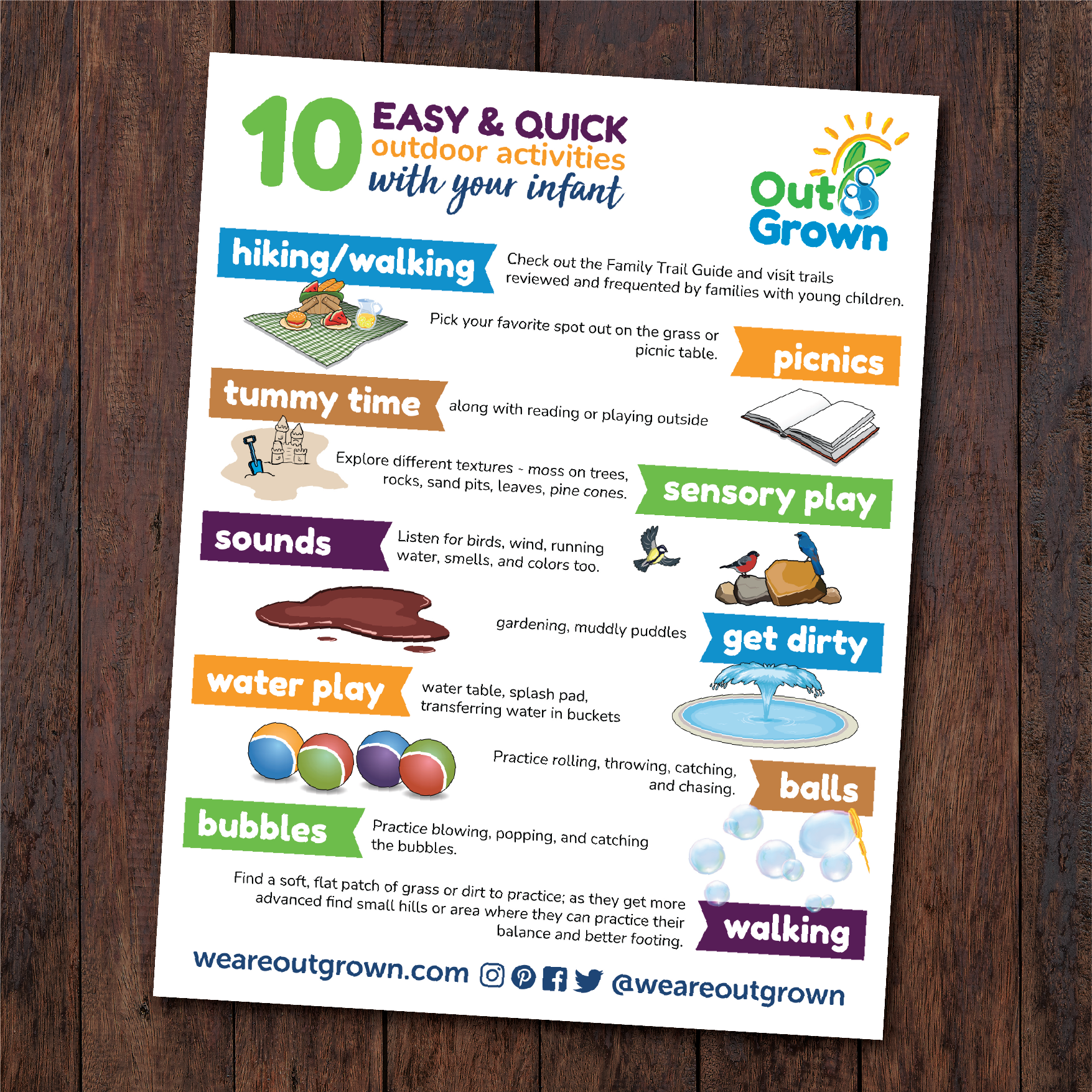 10 EASY & QUICK outdoor activities with your infant

Out Grown

hiking/walking

Check out the Family Trail Guide and visit trails reviewed and frequented by families with young children.

Pick your favorite spot out on the grass or picnic table.

picnics

tummy time

along with reading or playing outside

Explore different textures - moss on trees, rocks, sand pits, leaves, pine cones.

sensory play

sounds

Listen for birds, wind, running water, smells, and colors too.

gardening, muddly puddles

get dirty

water play

water table, splash pad, transferring water in buckets

Practice rolling, throwing, catching, and chasing.

balls

bubbles

Practice blowing, popping, and catching the bubbles.

Find a soft, flat patch of grass or dirt to practice; as they get more advanced find small hills or area where they can practice their balance and better footing.

walking

weareoutgrown.com @weareoutgrown