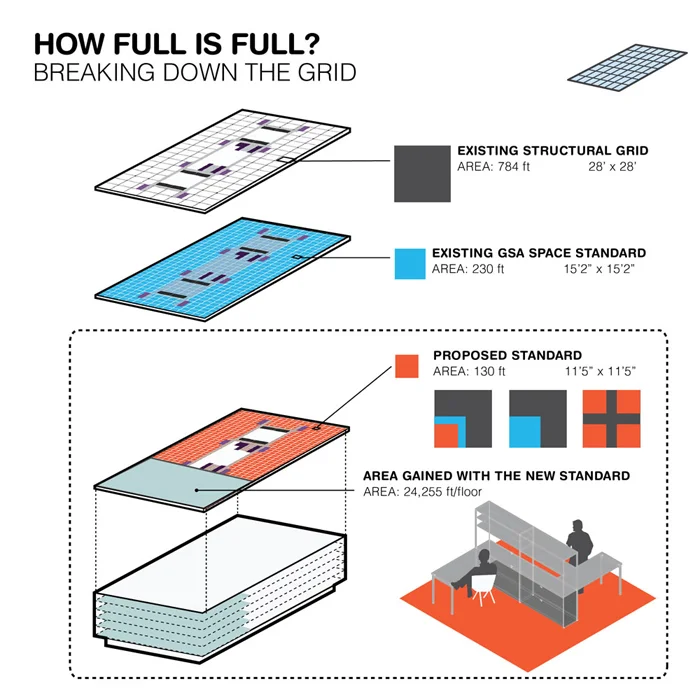 HOW FULL IS FULL?
BREAKING DOWN THE GRID

EXISTING STRUCTURAL GRID
AREA: 784 ft 28' x 28'

EXISTING GSA SPACE STANDARD
AREA: 230 ft 15'2" x 15'2"

PROPOSED STANDARD
AREA: 130 ft 11'5" x 11'5"

AREA GAINED WITH THE NEW STANDARD
AREA: 24,255 ft/floor