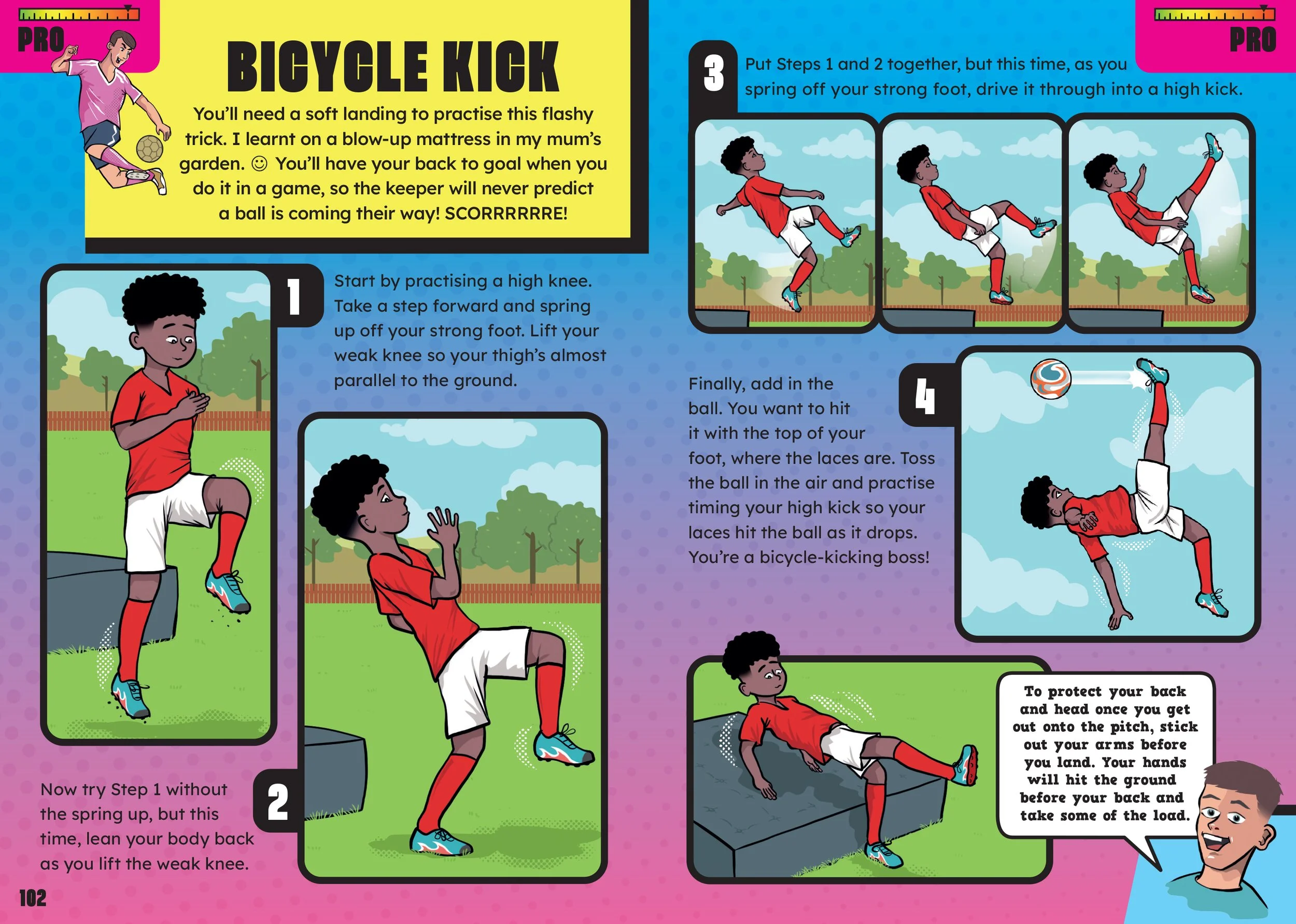 PRO

BICYCLE KICK

You'll need a soft landing to practise this flashy trick. I learnt on a blow-up mattress in my mum's garden. ☺ You'll have your back to goal when you do it in a game, so the keeper will never predict a ball is coming their way! SCORRRRRRE!

1

Start by practising a high knee. Take a step forward and spring up off your strong foot. Lift your weak knee so your thigh's almost parallel to the ground.

2

Now try Step 1 without the spring up, but this time, lean your body back as you lift the weak knee.

102

PRO

3

Put Steps 1 and 2 together, but this time, as you spring off your strong foot, drive it through into a high kick.

4

Finally, add in the ball. You want to hit it with the top of your foot, where the laces are. Toss the ball in the air and practise timing your high kick so your laces hit the ball as it drops. You're a bicycle-kicking boss!

To protect your back and head once you get out onto the pitch, stick out your arms before you land. Your hands will hit the ground before your back and take some of the load.