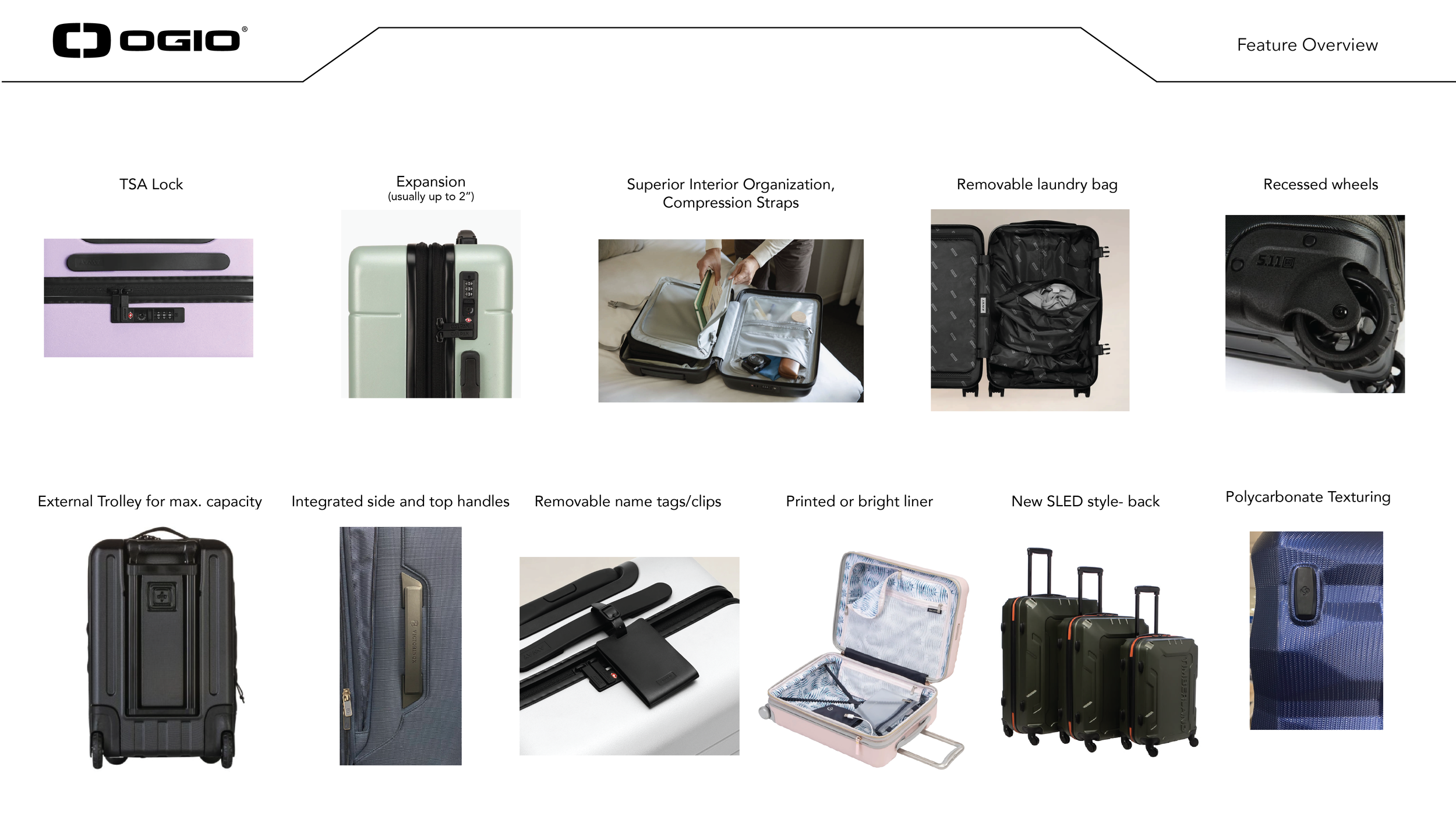 OGIO®

Feature Overview

TSA Lock

Expansion
(usually up to 2")

Superior Interior Organization, Compression Straps

Removable laundry bag

Recessed wheels

5.11

External Trolley for max. capacity

Integrated side and top handles

Removable name tags/clips

Printed or bright liner

New SLED style- back

Polycarbonate Texturing