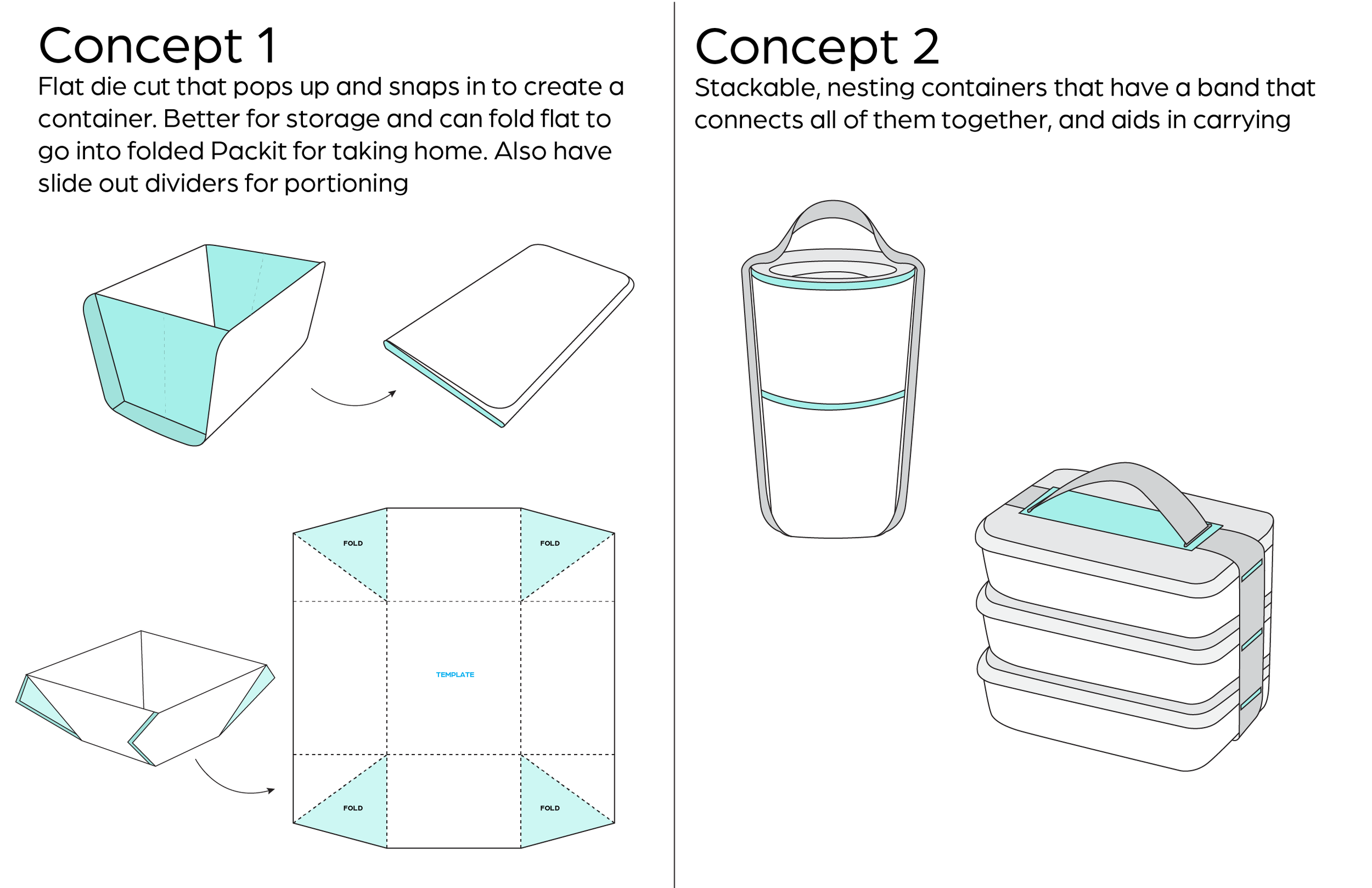 Concept 1

Flat die cut that pops up and snaps in to create a container. Better for storage and can fold flat to go into folded Packit for taking home. Also have slide out dividers for portioning

FOLD

FOLD

TEMPLATE

FOLD

FOLD

Concept 2

Stackable, nesting containers that have a band that connects all of them together, and aids in carrying