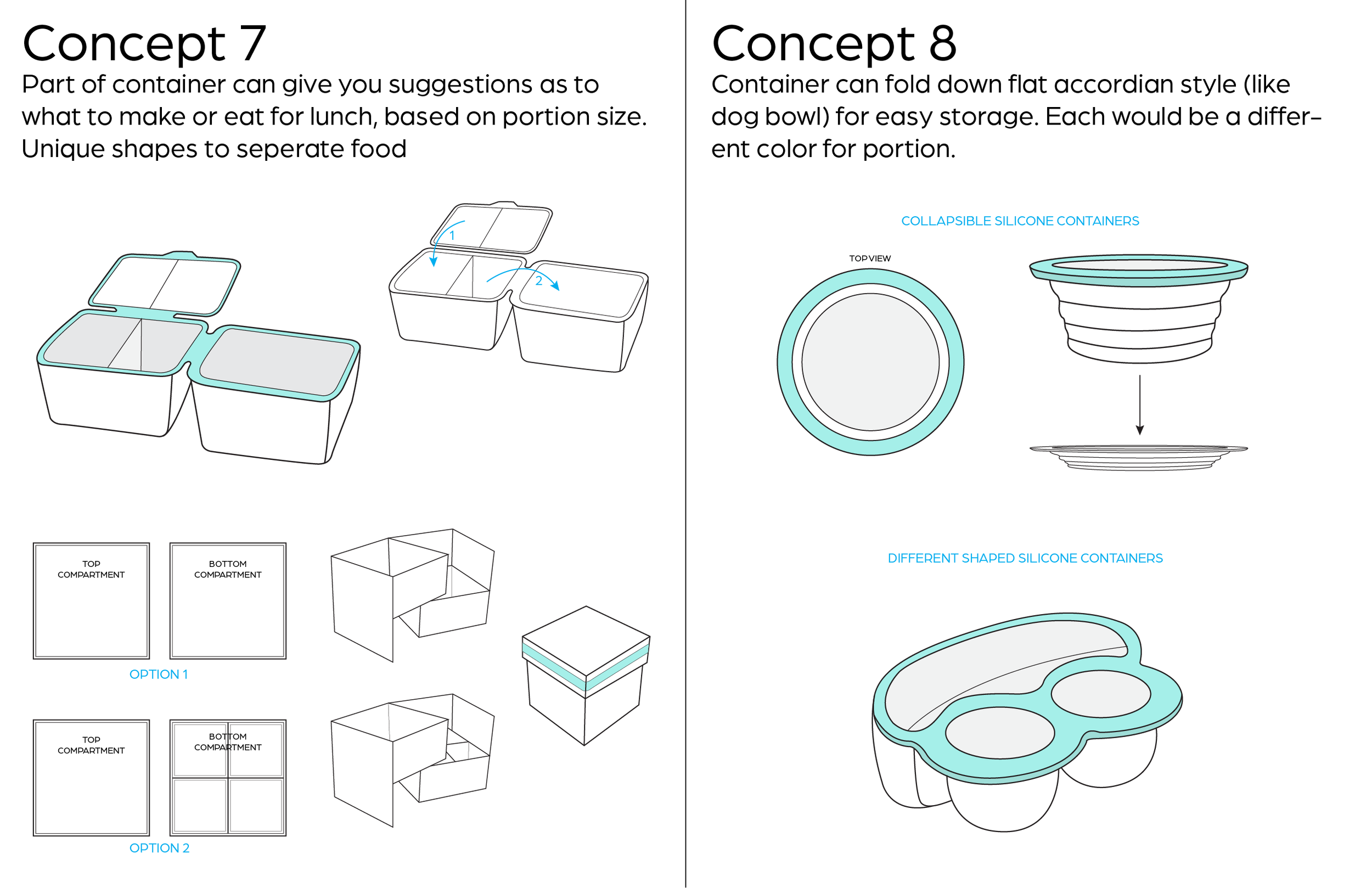 Concept 7

Part of container can give you suggestions as to what to make or eat for lunch, based on portion size. Unique shapes to seperate food

1

2

TOP COMPARTMENT

BOTTOM COMPARTMENT

OPTION 1

TOP COMPARTMENT

BOTTOM COMPARTMENT

OPTION 2

Concept 8

Container can fold down flat accordian style (like dog bowl) for easy storage. Each would be a different color for portion.

COLLAPSIBLE SILICONE CONTAINERS

TOP VIEW

DIFFERENT SHAPED SILICONE CONTAINERS