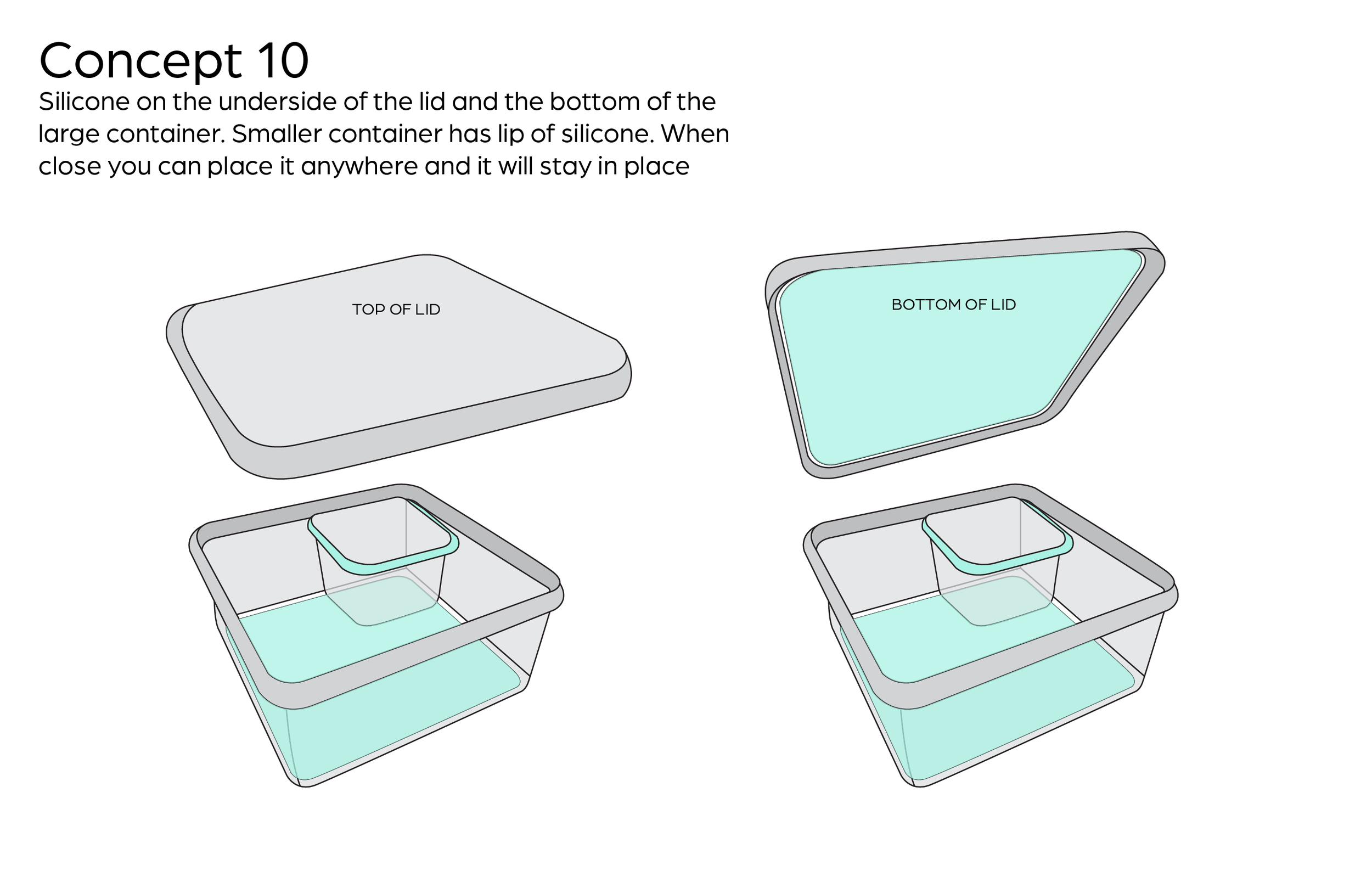 Concept 10

Silicone on the underside of the lid and the bottom of the large container. Smaller container has lip of silicone. When close you can place it anywhere and it will stay in place

TOP OF LID

BOTTOM OF LID