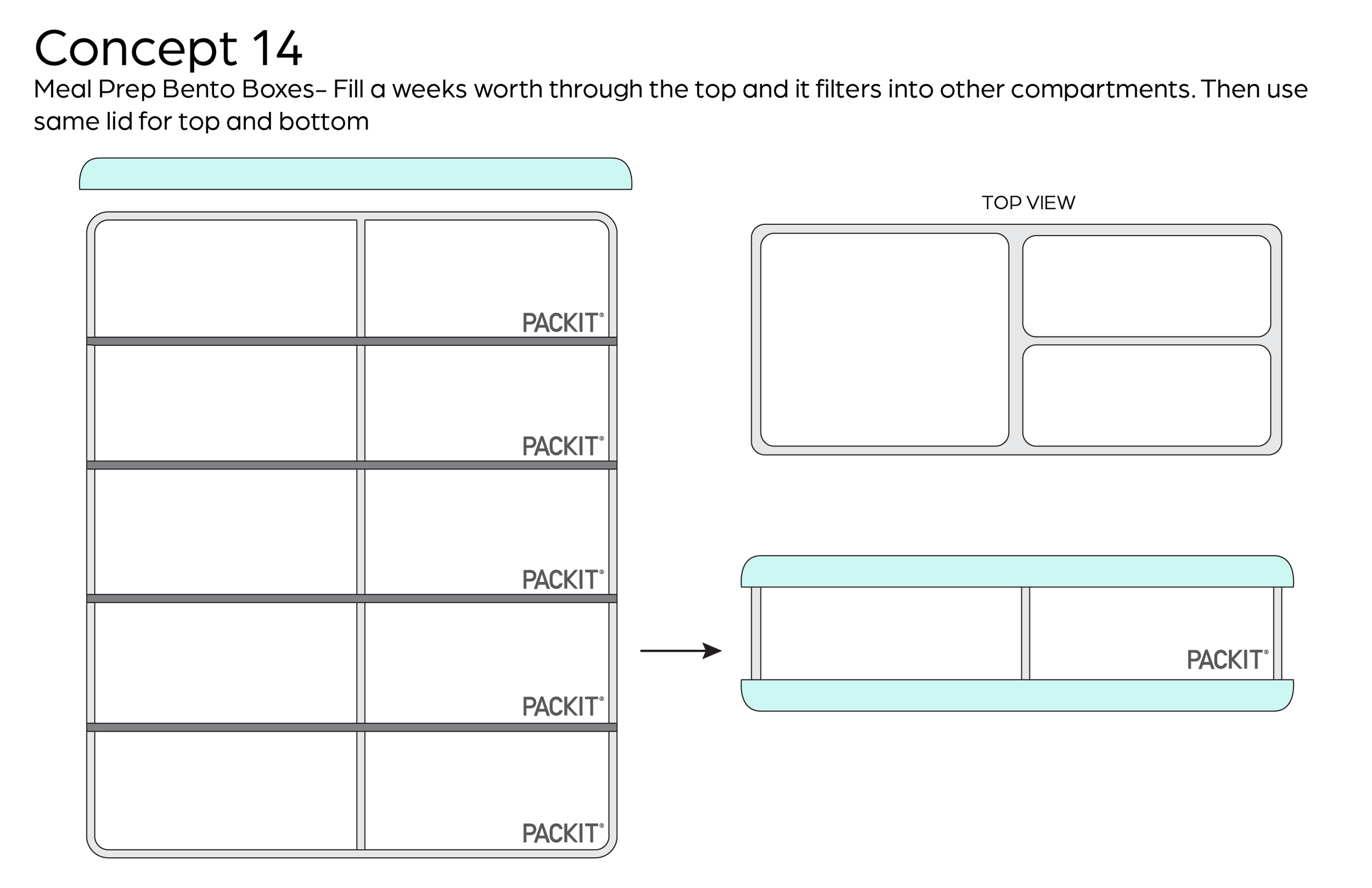 Concept 14

Meal Prep Bento Boxes- Fill a weeks worth through the top and it filters into other compartments. Then use same lid for top and bottom

PACKIT®

PACKIT®

PACKIT®

PACKIT®

PACKIT®

TOP VIEW

PACKIT®