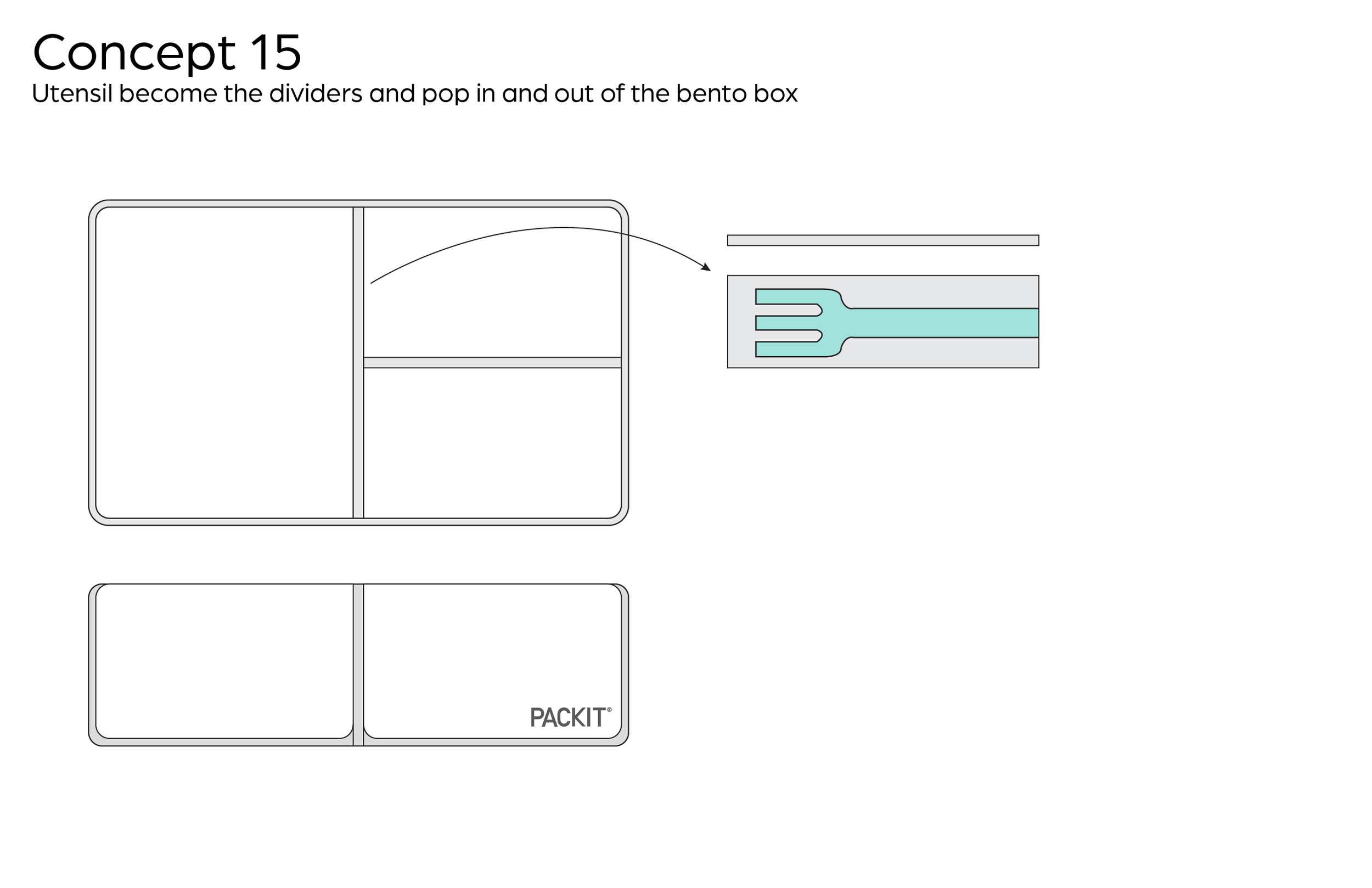 Concept 15
Utensil become the dividers and pop in and out of the bento box

PACKIT®