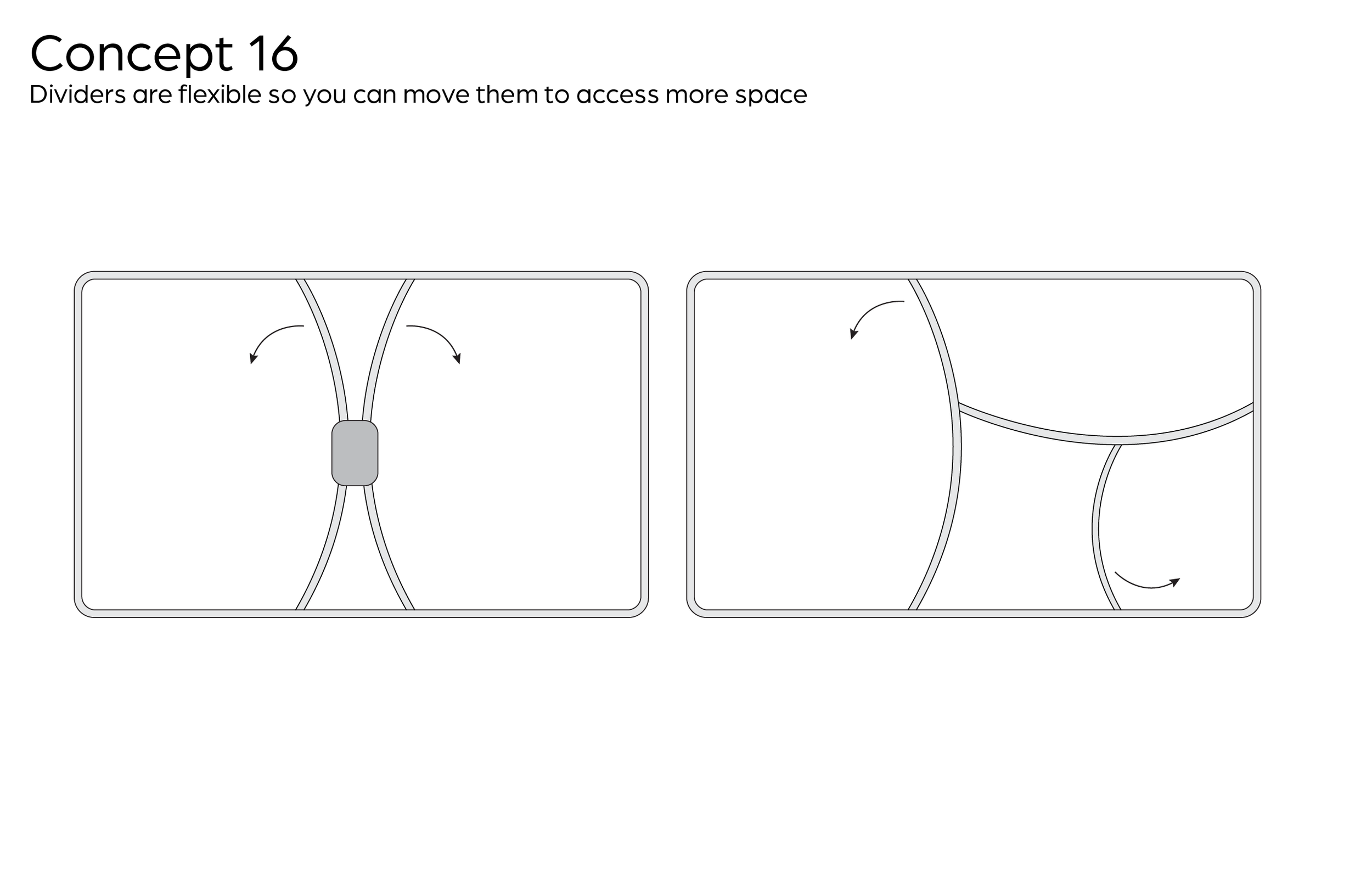 Concept 16
Dividers are flexible so you can move them to access more space