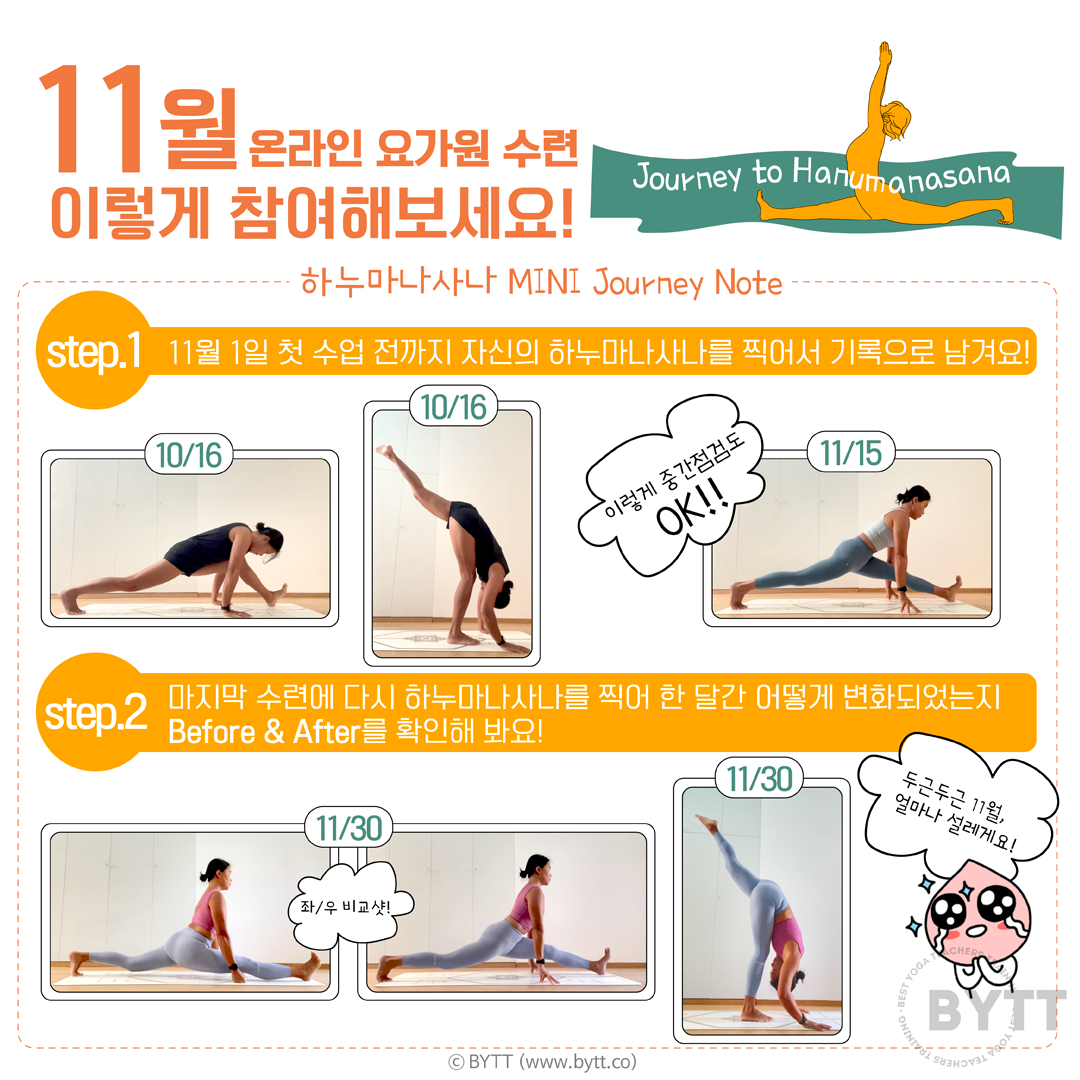 11월 온라인 요가원 수련
이렇게 참여해보세요!

Journey to Hanumanasana

하누마나사나 MINI Journey Note

step.1 11월 1일 첫 수업 전까지 자신의 하누마나사나를 찍어서 기록으로 남겨요!

10/16

10/16

이렇게 중간점검도 OK!!

11/15

step.2 마지막 수련에 다시 하누마나사나를 찍어 한 달간 어떻게 변화되었는지 Before & After를 확인해 봐요!

11/30

좌/우 비교샷!

11/30

두근두근 11월, 얼마나 설레게요!

BEST YOGA TEACHERS TRAINING BYTT

© BYTT (www.bytt.co)