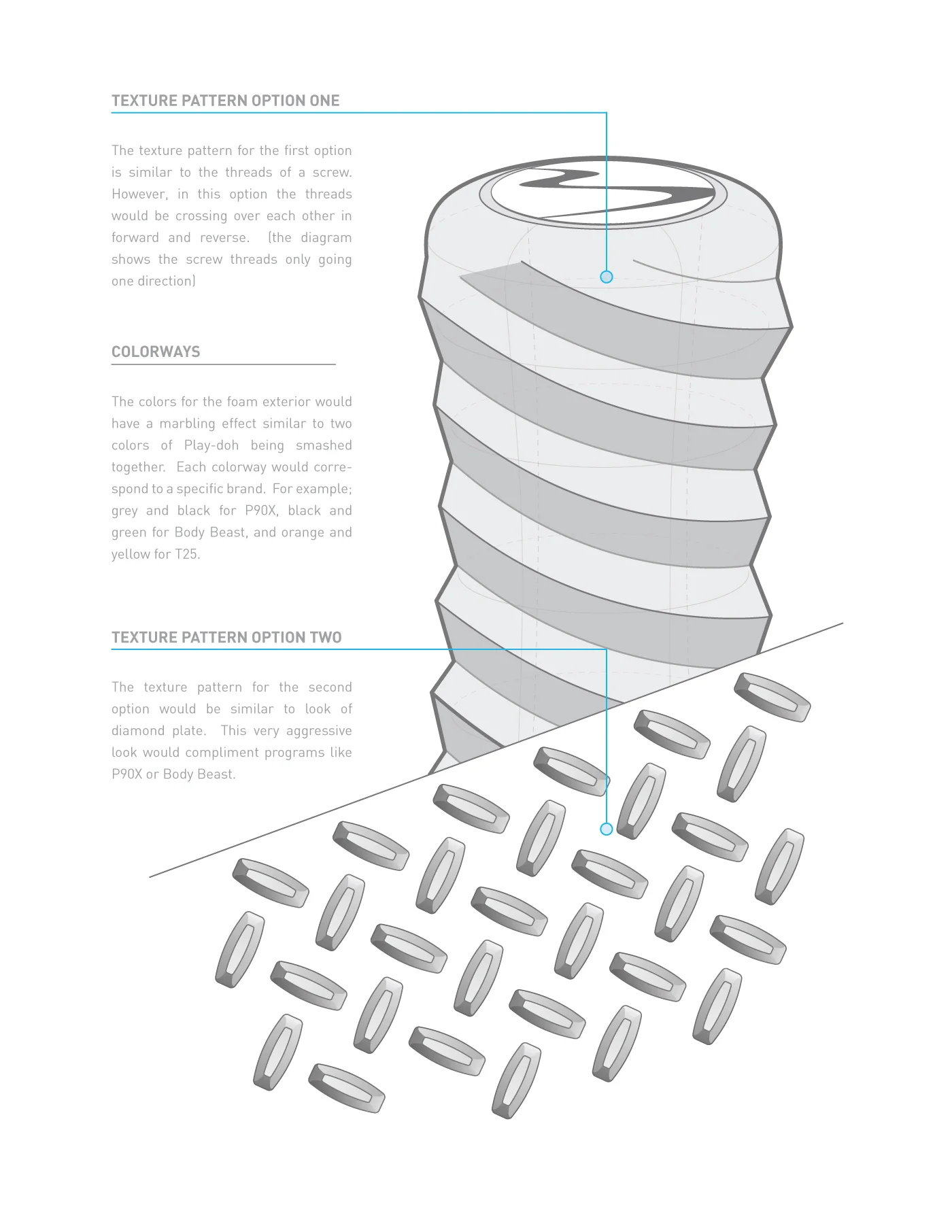 TEXTURE PATTERN OPTION ONE

The texture pattern for the first option is similar to the threads of a screw. However, in this option the threads would be crossing over each other in forward and reverse. (the diagram shows the screw threads only going one direction)

COLORWAYS

The colors for the foam exterior would have a marbling effect similar to two colors of Play-doh being smashed together. Each colorway would correspond to a specific brand. For example; grey and black for P90X, black and green for Body Beast, and orange and yellow for T25.

TEXTURE PATTERN OPTION TWO

The texture pattern for the second option would be similar to look of diamond plate. This very aggressive look would compliment programs like P90X or Body Beast.