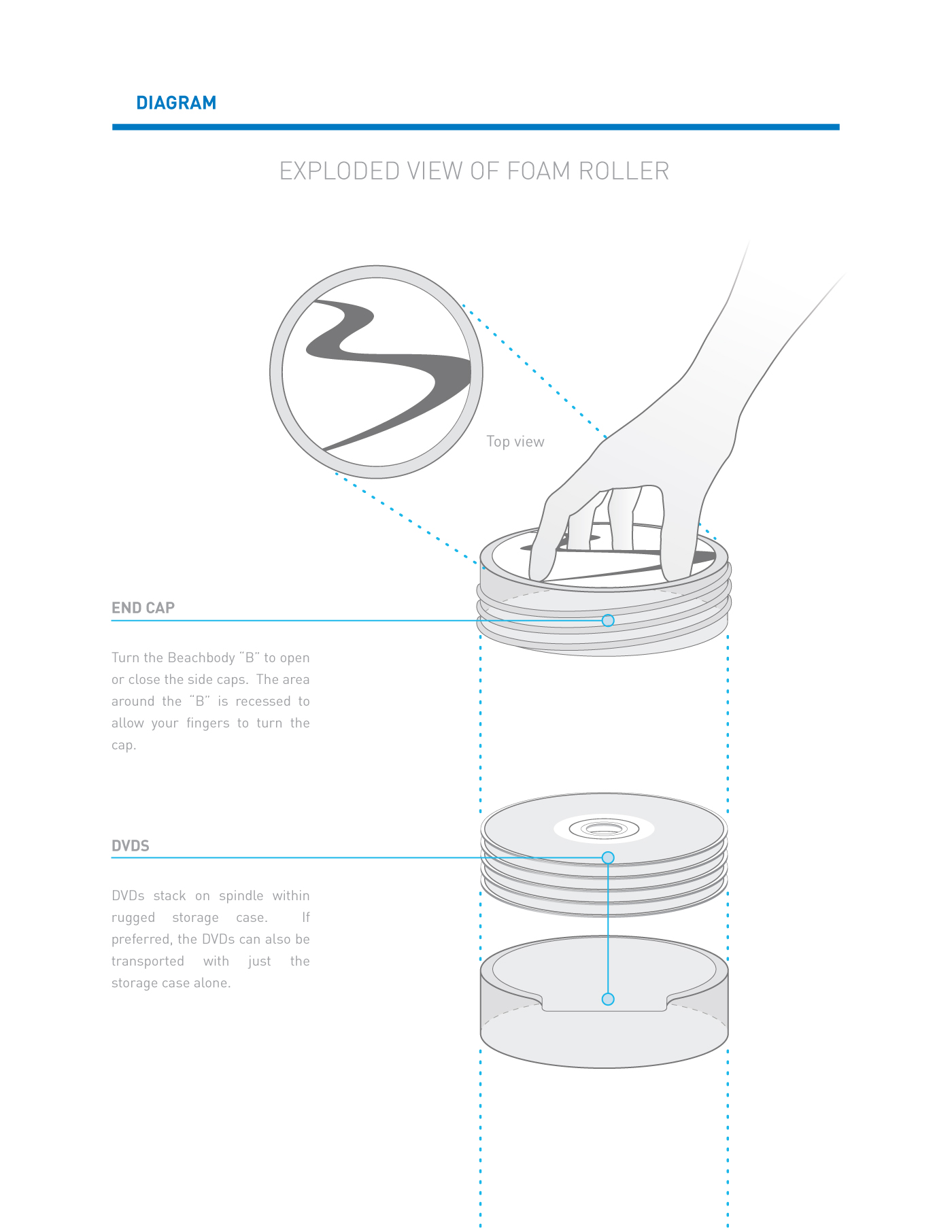 DIAGRAM

EXPLODED VIEW OF FOAM ROLLER

Top view

END CAP

Turn the Beachbody "B" to open or close the side caps. The area around the "B" is recessed to allow your fingers to turn the cap.

DVDS

DVDs stack on spindle within rugged storage case. If preferred, the DVDs can also be transported with just the storage case alone.