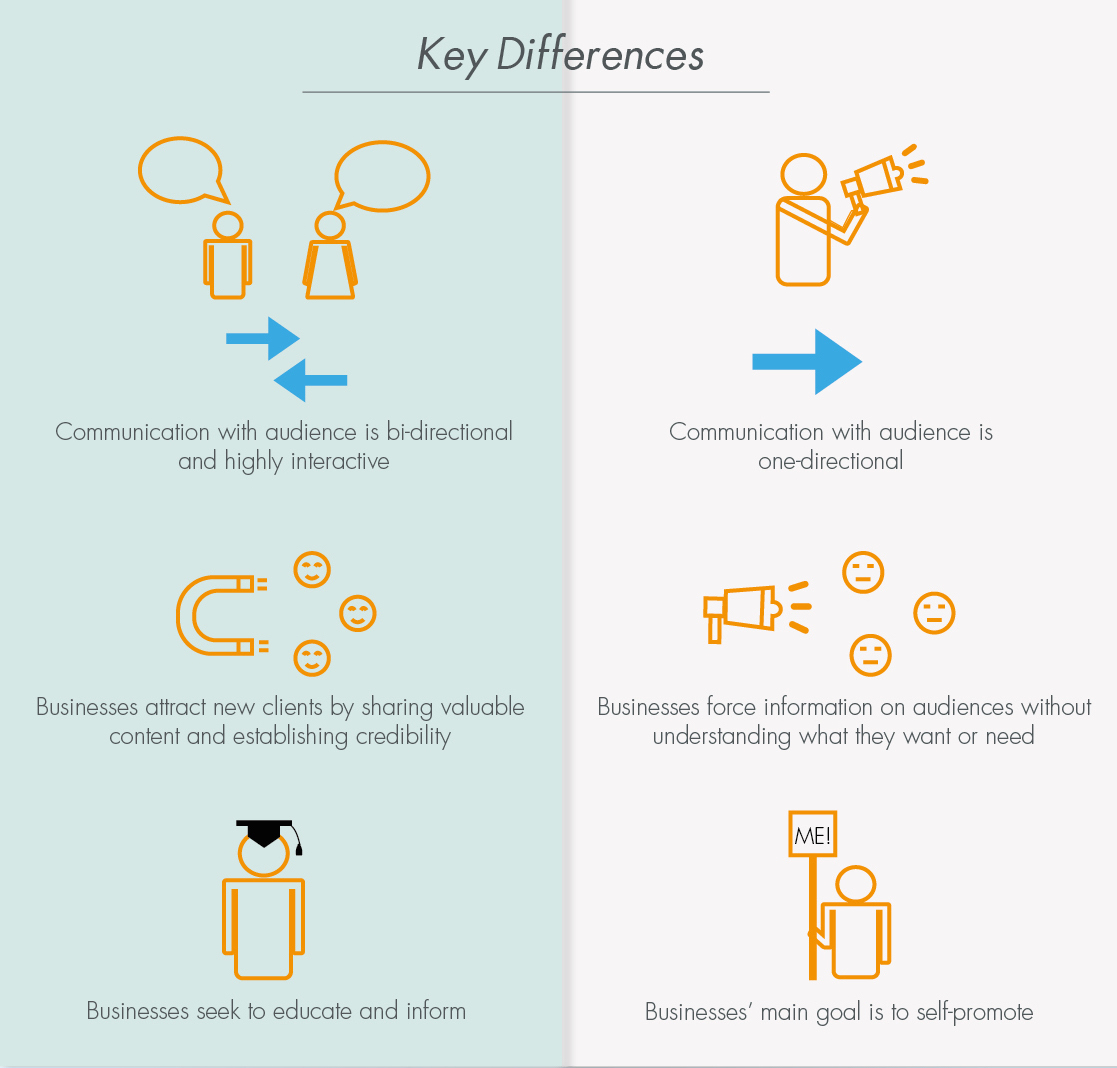 Key Differences

Communication with audience is bi-directional and highly interactive

Businesses attract new clients by sharing valuable content and establishing credibility

Businesses seek to educate and inform

Communication with audience is one-directional

Businesses force information on audiences without understanding what they want or need

ME!

Businesses' main goal is to self-promote