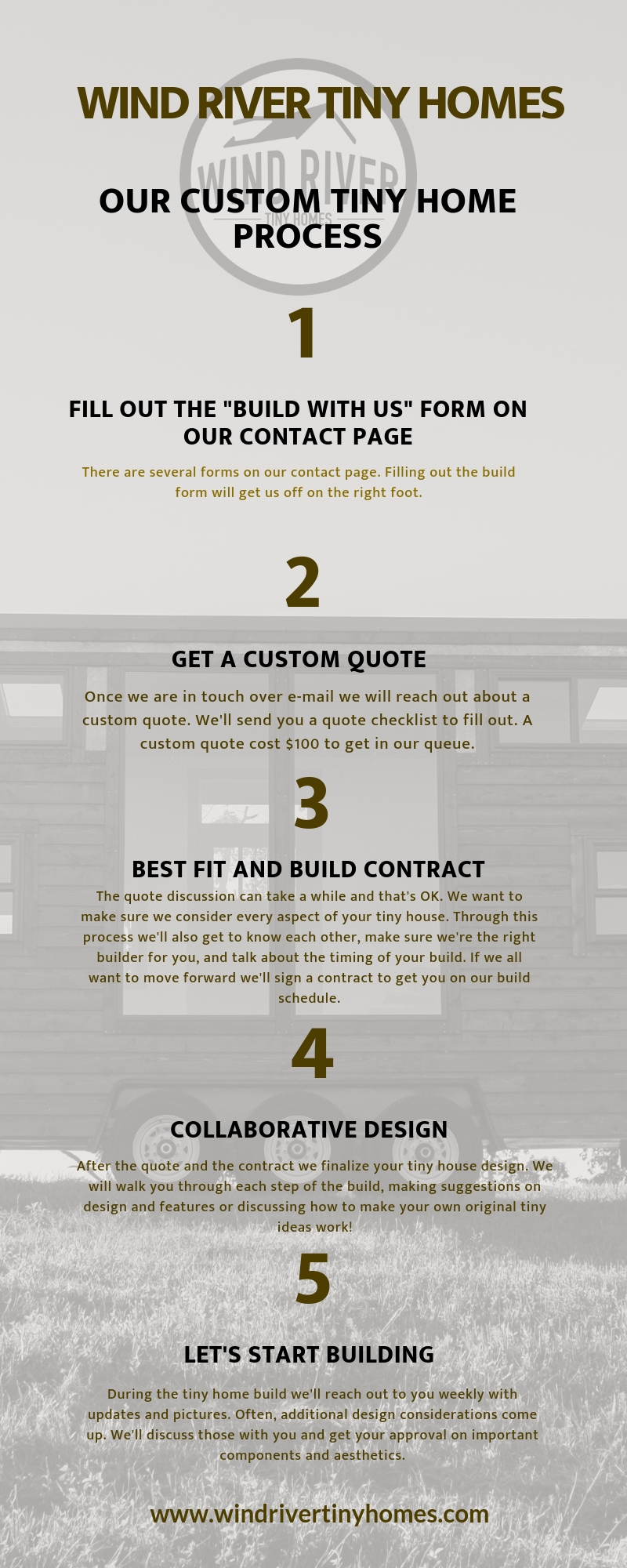 WIND RIVER TINY HOMES

WIND RIVER
TINY HOMES

OUR CUSTOM TINY HOME PROCESS

1

FILL OUT THE "BUILD WITH US" FORM ON OUR CONTACT PAGE

There are several forms on our contact page. Filling out the build form will get us off on the right foot.

2

GET A CUSTOM QUOTE

Once we are in touch over e-mail we will reach out about a custom quote. We'll send you a quote checklist to fill out. A custom quote cost $100 to get in our queue.

3

BEST FIT AND BUILD CONTRACT

The quote discussion can take a while and that's OK. We want to make sure we consider every aspect of your tiny house. Through this process we'll also get to know each other, make sure we're the right builder for you, and talk about the timing of your build. If we all want to move forward we'll sign a contract to get you on our build schedule.

4

COLLABORATIVE DESIGN

After the quote and the contract we finalize your tiny house design. We will walk you through each step of the build, making suggestions on design and features or discussing how to make your own original tiny ideas work!

5

LET'S START BUILDING

During the tiny home build we'll reach out to you weekly with updates and pictures. Often, additional design considerations come up. We'll discuss those with you and get your approval on important components and aesthetics.

www.windrivertinyhomes.com