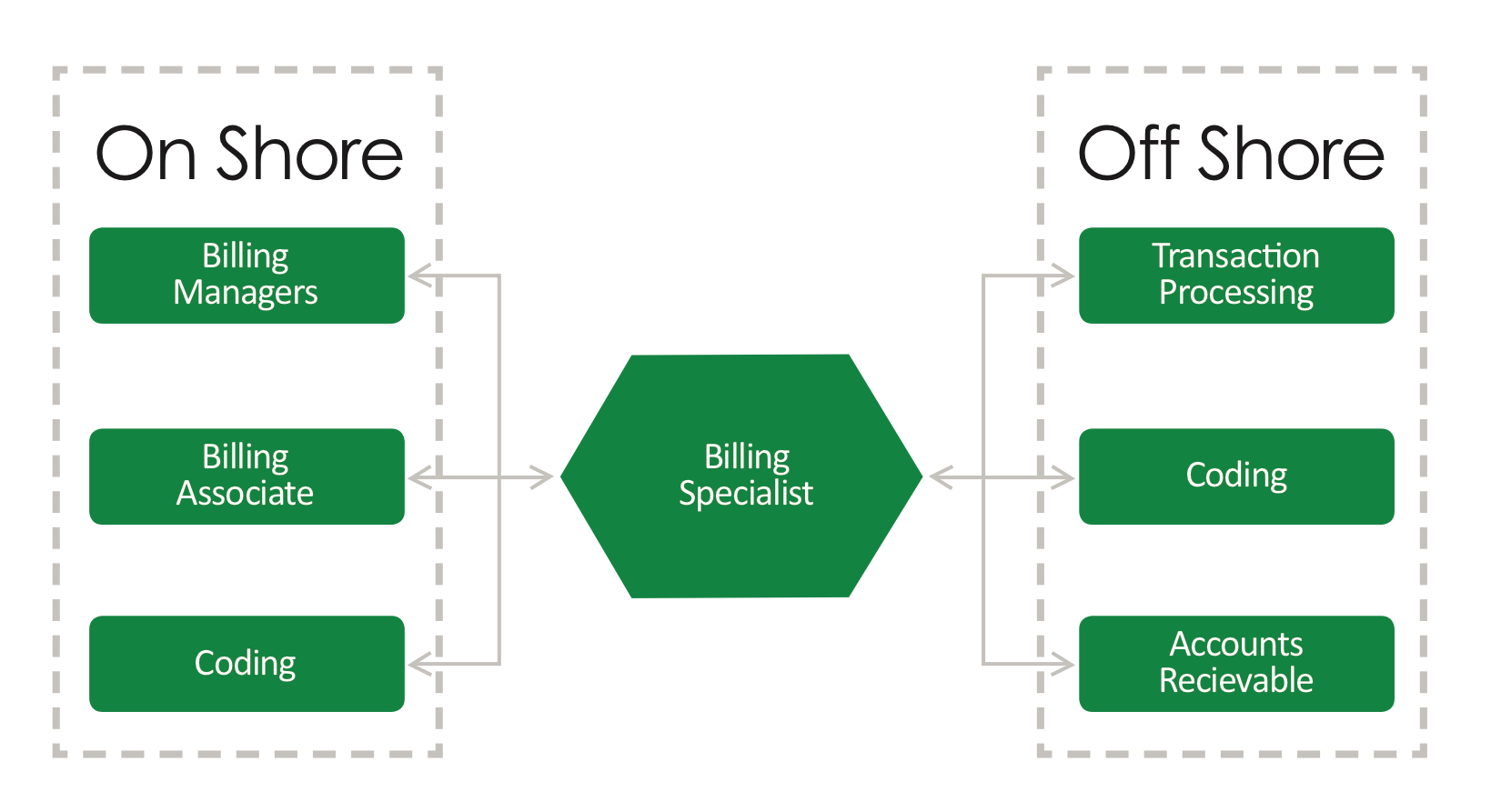 On Shore

Billing Managers

Billing Associate

Coding

Billing Specialist

Off Shore

Transaction Processing

Coding

Accounts Recievable