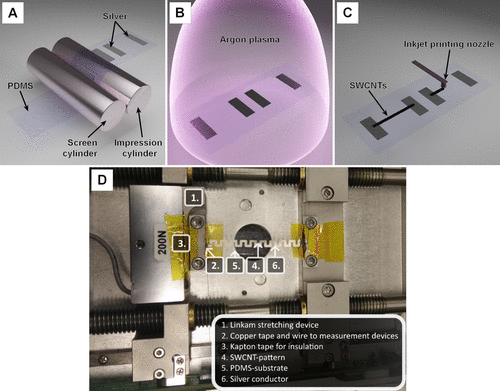 A

Silver

PDMS

Screen cylinder

Impression cylinder

B

Argon plasma

C

Inkjet printing nozzle

SWCNTs

D

1.

200N

3.

2.

5.

4.

6.

1. Linkam stretching device
2. Copper tape and wire to measurement devices
3. Kapton tape for insulation
4. SWCNT-pattern
5. PDMS-substrate
6. Silver conductor