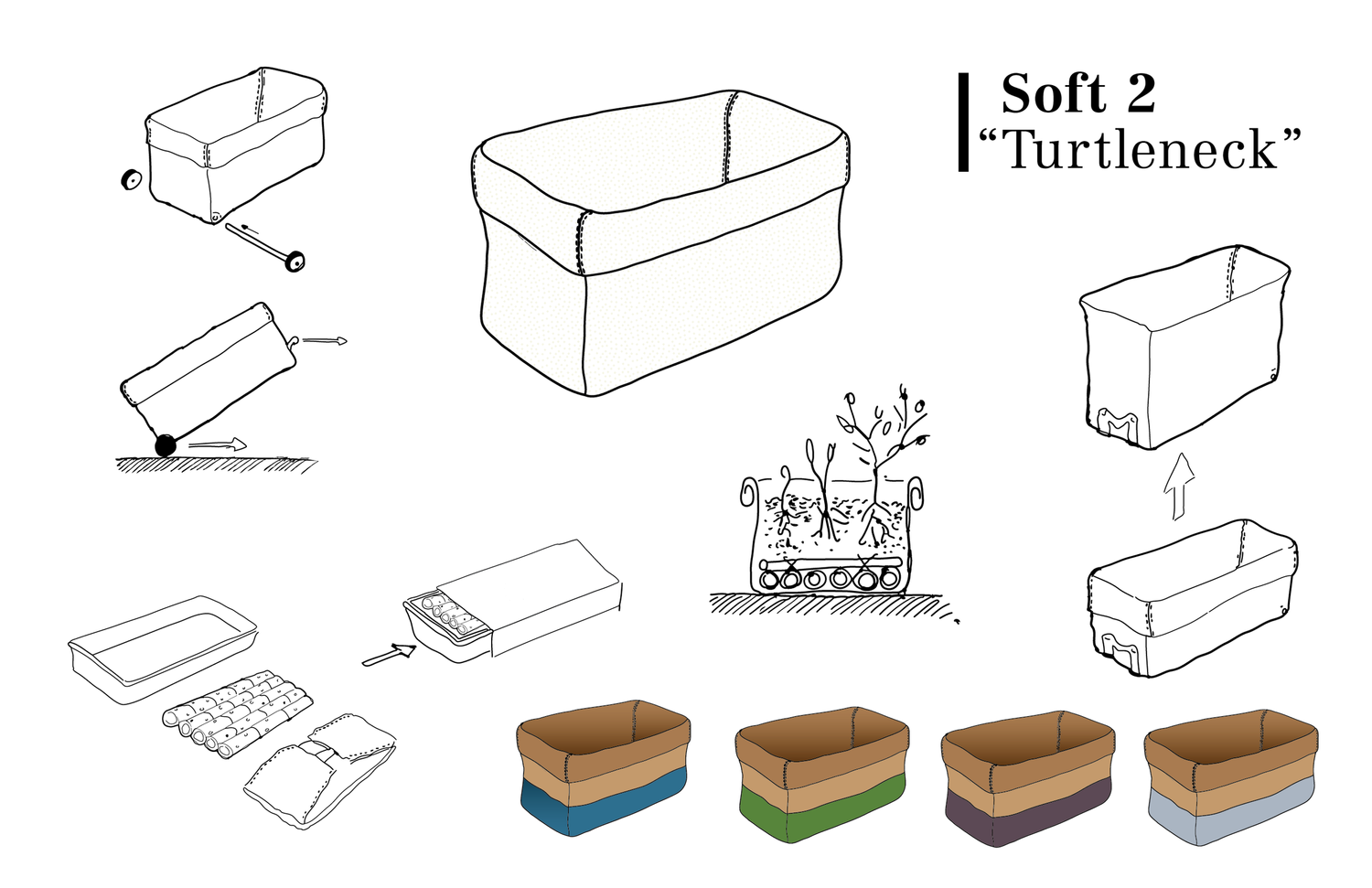 Soft 2
“Turtleneck”