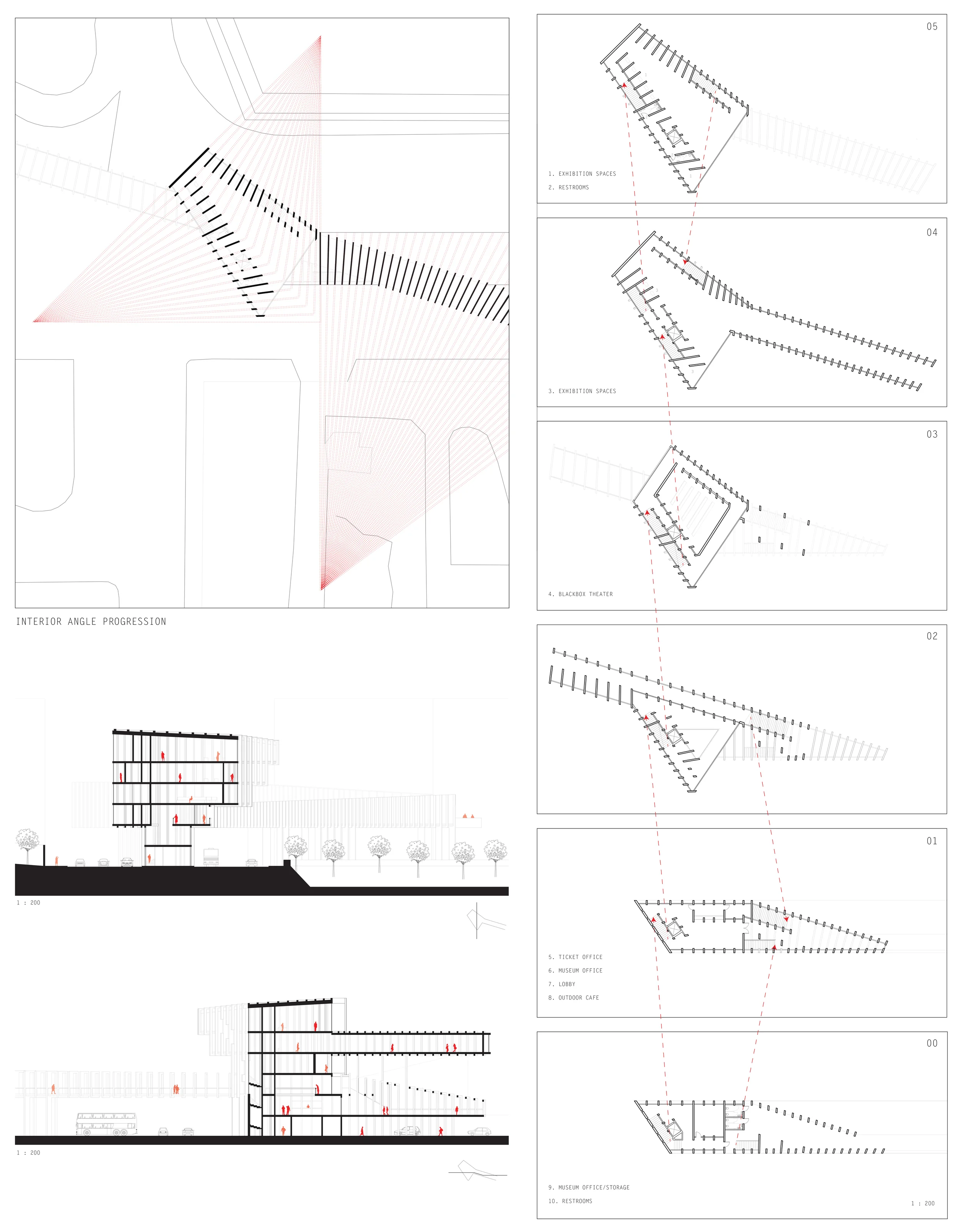 INTERIOR ANGLE PROGRESSION

1 : 200

1 : 200

05

1. EXHIBITION SPACES

2. RESTROOMS

04

3. EXHIBITION SPACES

03

4. BLACKBOX THEATER

02

01

5. TICKET OFFICE

6. MUSEUM OFFICE

7. LOBBY

8. OUTDOOR CAFE

00

9. MUSEUM OFFICE/STORAGE

10. RESTROOMS

1 : 200