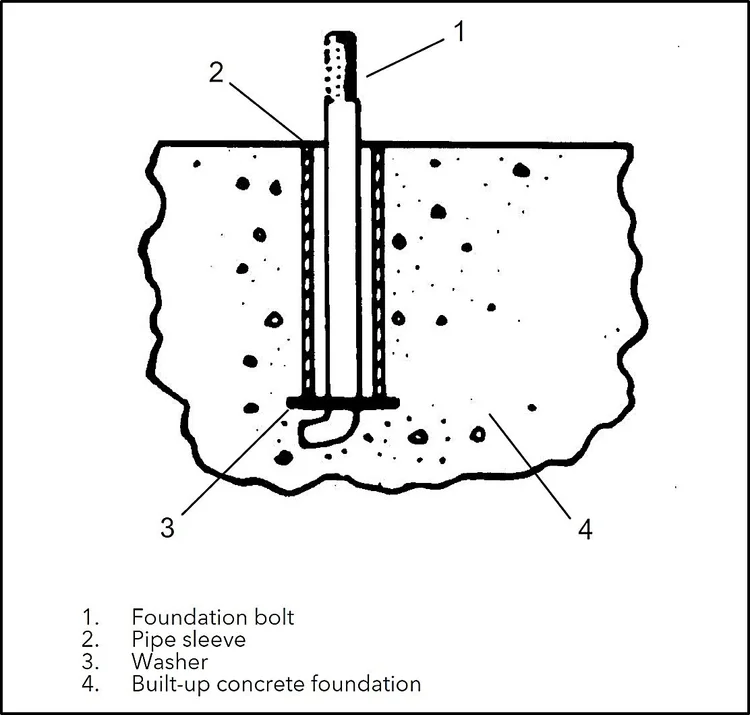 1
2
3
4

1. Foundation bolt
2. Pipe sleeve
3. Washer
4. Built-up concrete foundation