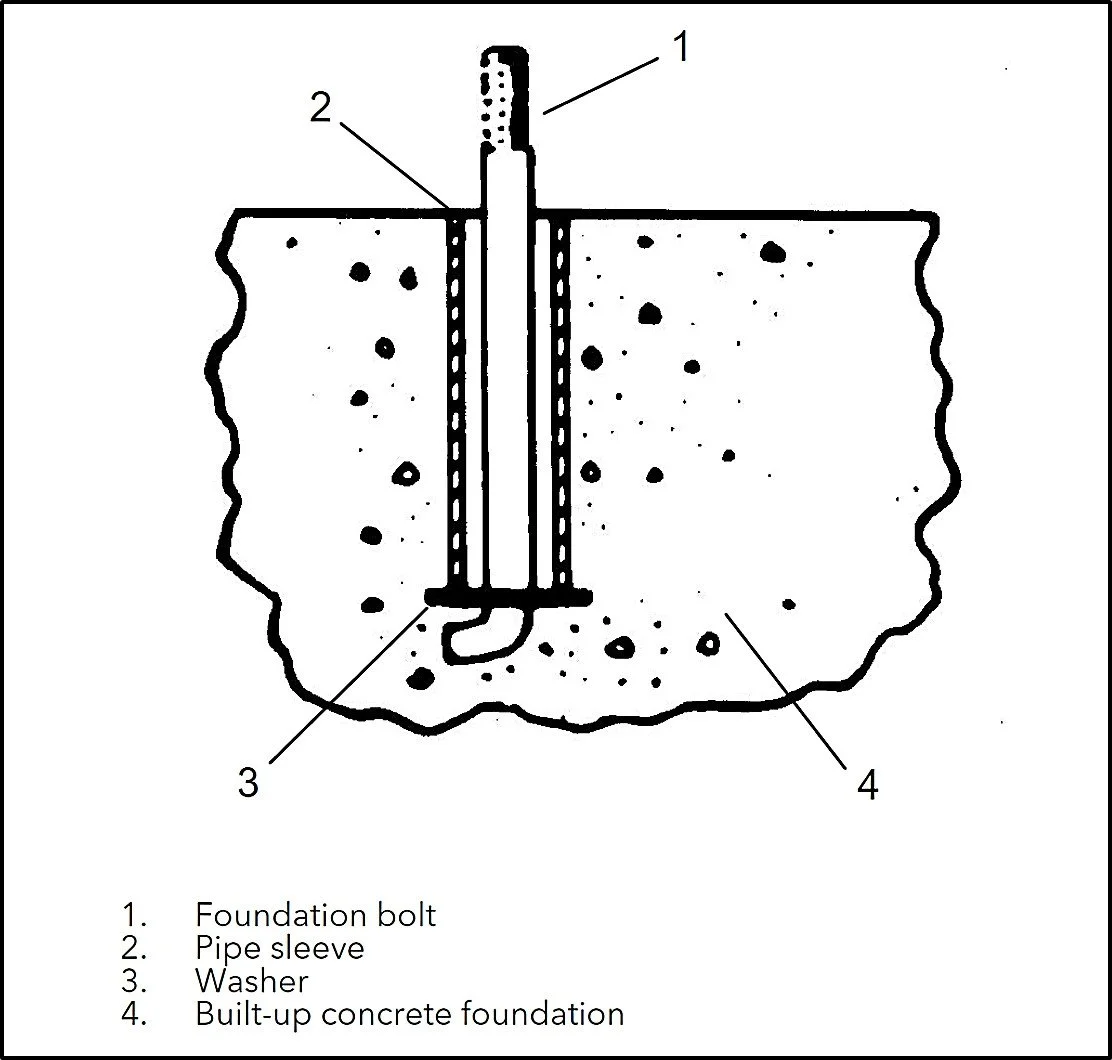 1
2
3
4

1. Foundation bolt
2. Pipe sleeve
3. Washer
4. Built-up concrete foundation