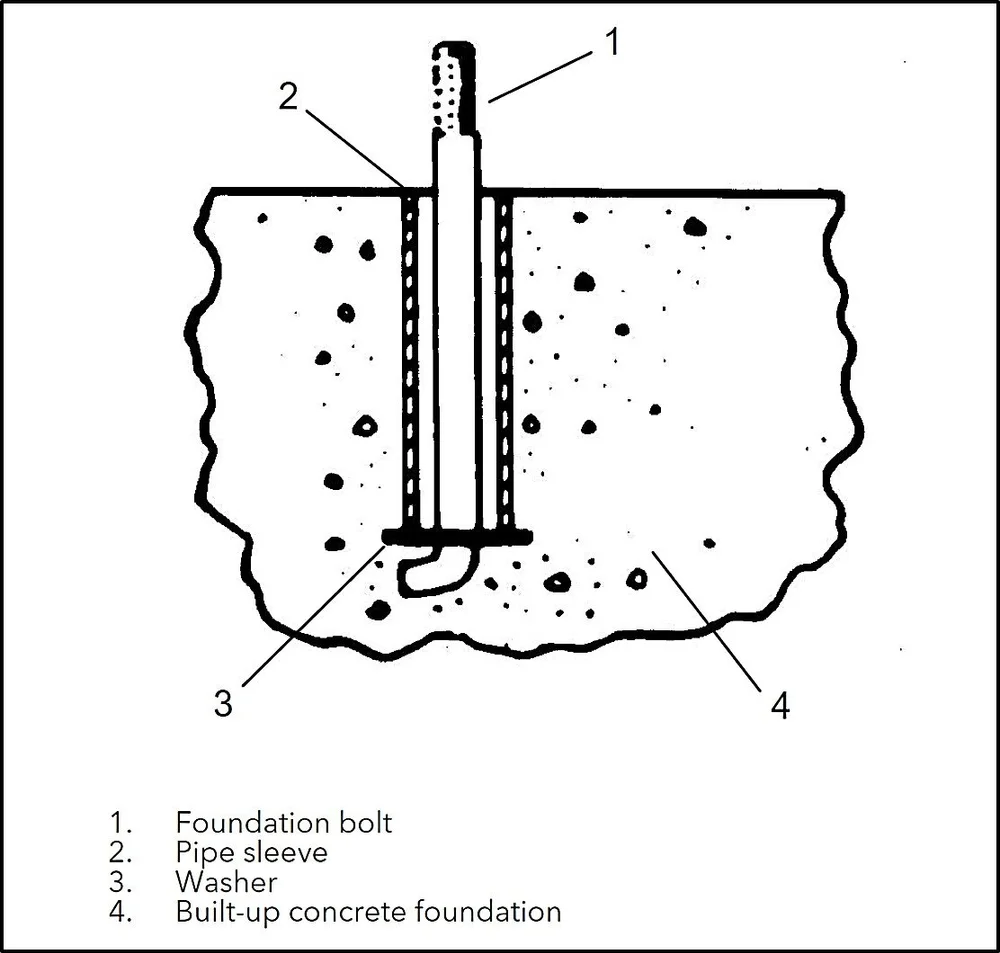 1
2
3
4

1. Foundation bolt
2. Pipe sleeve
3. Washer
4. Built-up concrete foundation