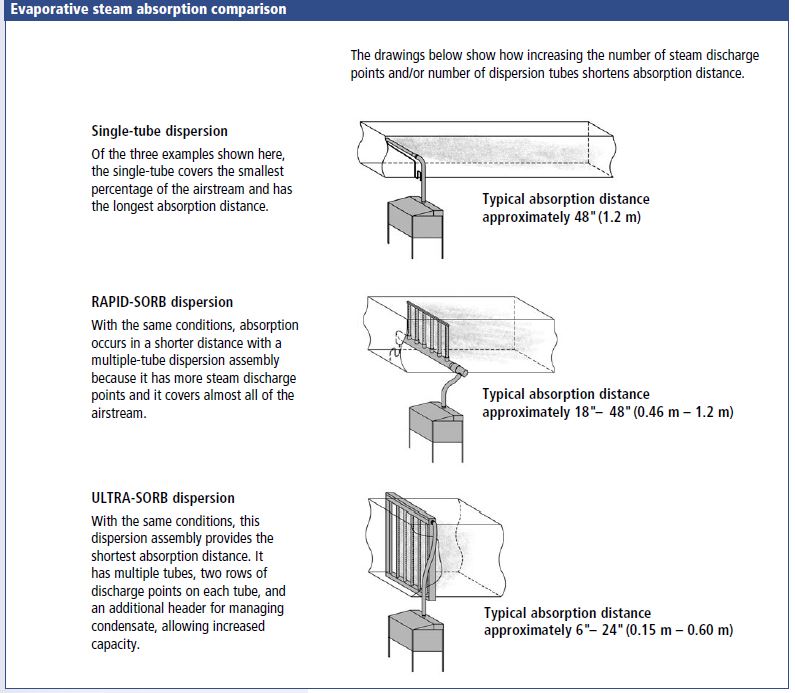 Evaporative steam absorption comparison

The drawings below show how increasing the number of steam discharge points and/or number of dispersion tubes shortens absorption distance.

Single-tube dispersion
Of the three examples shown here, the single-tube covers the smallest percentage of the airstream and has the longest absorption distance.

Typical absorption distance approximately 48" (1.2 m)

RAPID-SORB dispersion
With the same conditions, absorption occurs in a shorter distance with a multiple-tube dispersion assembly because it has more steam discharge points and it covers almost all of the airstream.

Typical absorption distance approximately 18"– 48" (0.46 m – 1.2 m)

ULTRA-SORB dispersion
With the same conditions, this dispersion assembly provides the shortest absorption distance. It has multiple tubes, two rows of discharge points on each tube, and an additional header for managing condensate, allowing increased capacity.

Typical absorption distance approximately 6"– 24" (0.15 m – 0.60 m)