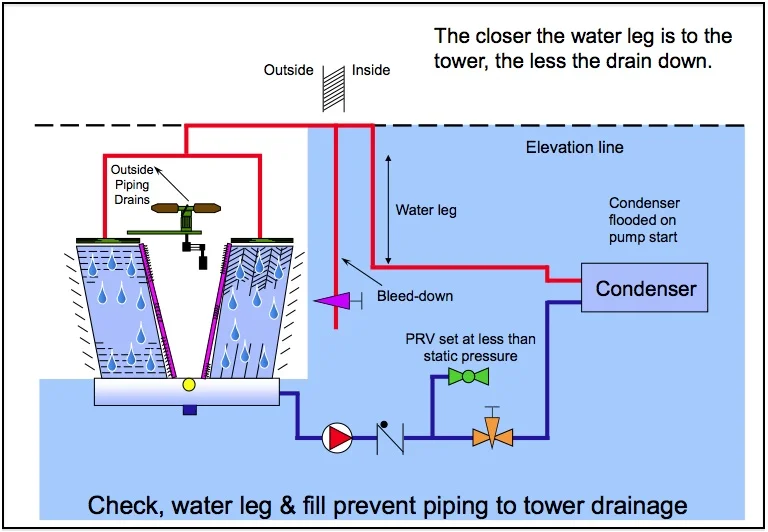 The closer the water leg is to the tower, the less the drain down.

Outside

Inside

Elevation line

Outside Piping Drains

Water leg

Condenser flooded on pump start

Bleed-down

Condenser

PRV set at less than static pressure

Check, water leg & fill prevent piping to tower drainage