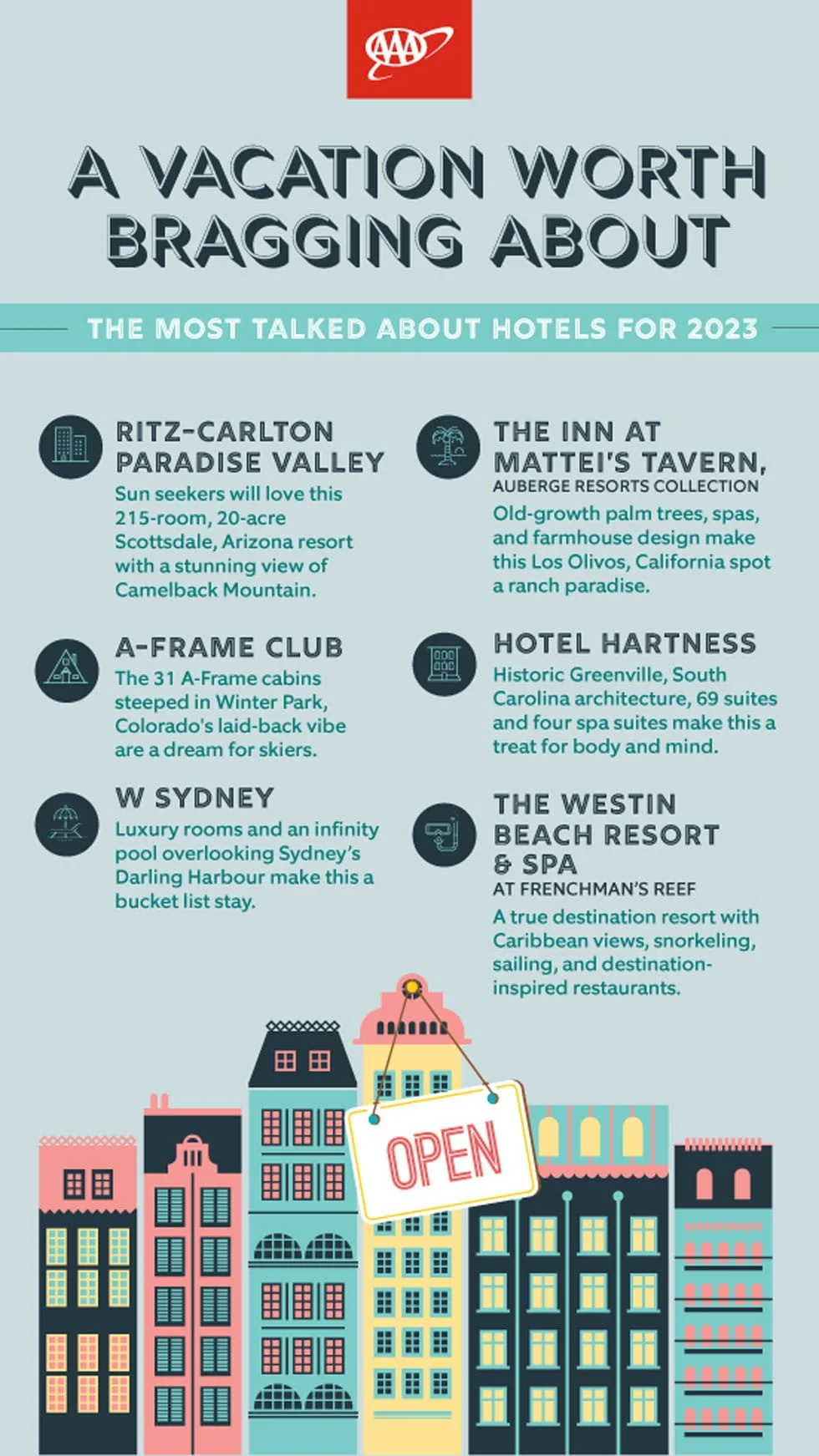 AAA

A VACATION WORTH BRAGGING ABOUT

THE MOST TALKED ABOUT HOTELS FOR 2023

RITZ-CARLTON PARADISE VALLEY
Sun seekers will love this 215-room, 20-acre Scottsdale, Arizona resort with a stunning view of Camelback Mountain.

A-FRAME CLUB
The 31 A-Frame cabins steeped in Winter Park, Colorado's laid-back vibe are a dream for skiers.

W SYDNEY
Luxury rooms and an infinity pool overlooking Sydney's Darling Harbour make this a bucket list stay.

THE INN AT MATTEI'S TAVERN,
AUBERGE RESORTS COLLECTION
Old-growth palm trees, spas, and farmhouse design make this Los Olivos, California spot a ranch paradise.

HOTEL HARTNESS
Historic Greenville, South Carolina architecture, 69 suites and four spa suites make this a treat for body and mind.

THE WESTIN BEACH RESORT & SPA
AT FRENCHMAN'S REEF
A true destination resort with Caribbean views, snorkeling, sailing, and destination-inspired restaurants.

OPEN