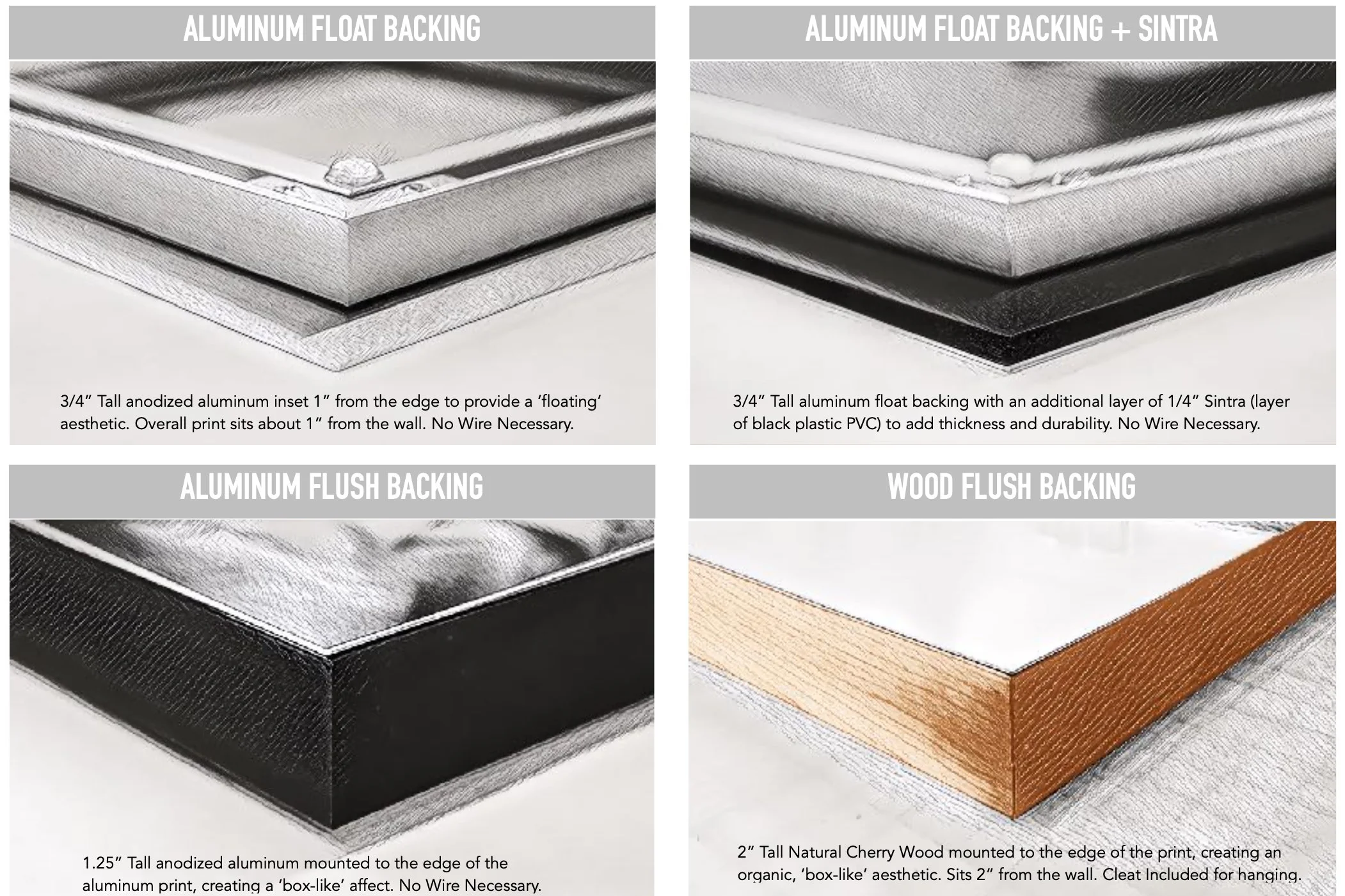 ALUMINUM FLOAT BACKING

3/4" Tall anodized aluminum inset 1" from the edge to provide a 'floating' aesthetic. Overall print sits about 1" from the wall. No Wire Necessary.

ALUMINUM FLOAT BACKING + SINTRA

3/4" Tall aluminum float backing with an additional layer of 1/4" Sintra (layer of black plastic PVC) to add thickness and durability. No Wire Necessary.

ALUMINUM FLUSH BACKING

1.25" Tall anodized aluminum mounted to the edge of the aluminum print, creating a 'box-like' affect. No Wire Necessary.

WOOD FLUSH BACKING

2" Tall Natural Cherry Wood mounted to the edge of the print, creating an organic, 'box-like' aesthetic. Sits 2" from the wall. Cleat Included for hanging.