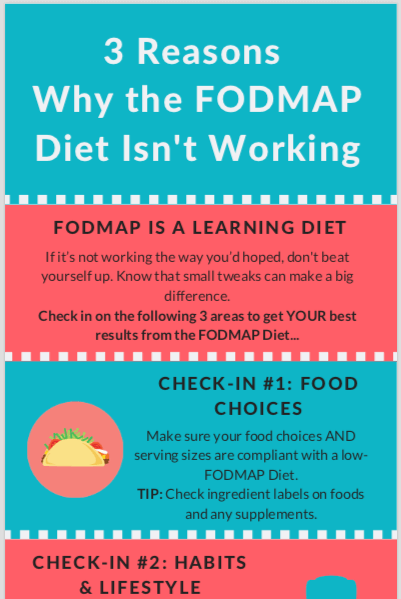 3 Reasons Why the FODMAP Diet Isn't Working

FODMAP IS A LEARNING DIET

If it's not working the way you'd hoped, don't beat yourself up. Know that small tweaks can make a big difference.

Check in on the following 3 areas to get YOUR best results from the FODMAP Diet...

CHECK-IN #1: FOOD CHOICES

Make sure your food choices AND serving sizes are compliant with a low-FODMAP Diet.

TIP: Check ingredient labels on foods and any supplements.

CHECK-IN #2: HABITS & LIFESTYLE