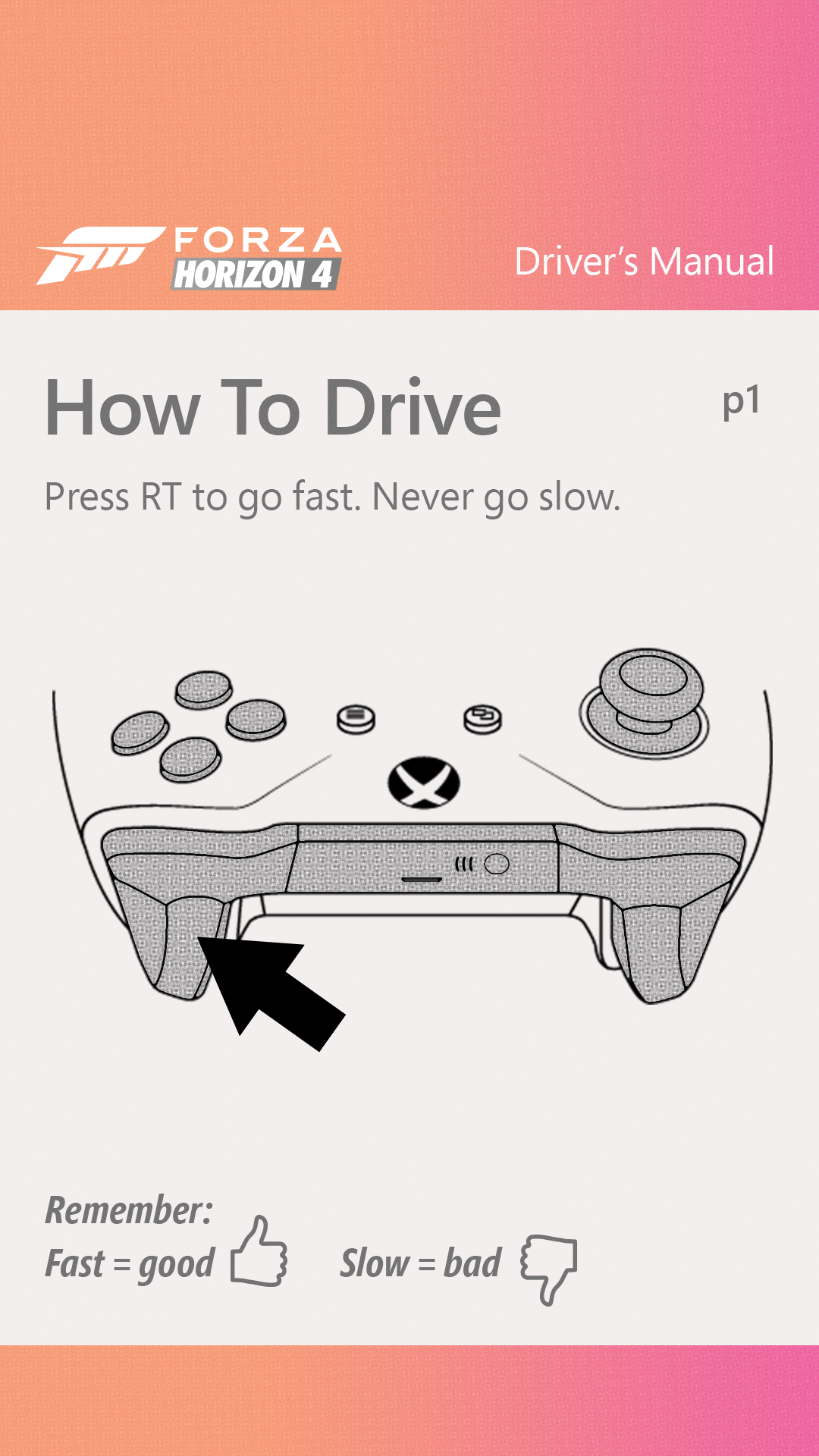 FORZA HORIZON 4

Driver's Manual

How To Drive

p1

Press RT to go fast. Never go slow.

Remember:
Fast = good

Slow = bad