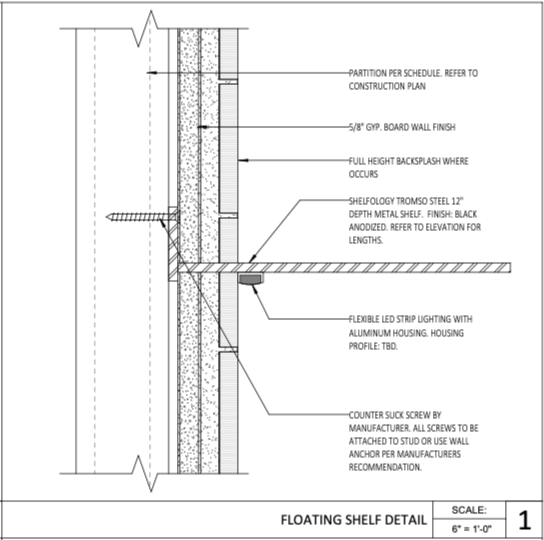 PARTITION PER SCHEDULE. REFER TO CONSTRUCTION PLAN

5/8" GYP. BOARD WALL FINISH

FULL HEIGHT BACKSPLASH WHERE OCCURS

SHELFOLOGY TROMSO STEEL 12" DEPTH METAL SHELF. FINISH: BLACK ANODIZED. REFER TO ELEVATION FOR LENGTHS.

FLEXIBLE LED STRIP LIGHTING WITH ALUMINUM HOUSING. HOUSING PROFILE: TBD.

COUNTER SUCK SCREW BY MANUFACTURER. ALL SCREWS TO BE ATTACHED TO STUD OR USE WALL ANCHOR PER MANUFACTURERS RECOMMENDATION.

FLOATING SHELF DETAIL

SCALE:

6" = 1'-0"

1