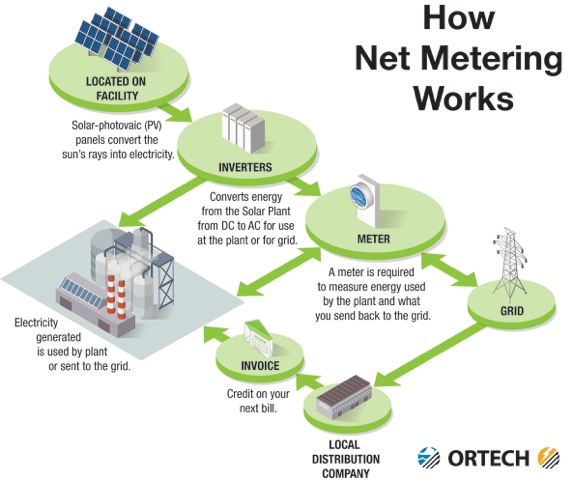 How Net Metering Works

LOCATED ON FACILITY

Solar-photovaic (PV) panels convert the sun's rays into electricity.

INVERTERS

Converts energy from the Solar Plant from DC to AC for use at the plant or for grid.

METER

A meter is required to measure energy used by the plant and what you send back to the grid.

GRID

Electricity generated is used by plant or sent to the grid.

INVOICE

Credit on your next bill.

LOCAL DISTRIBUTION COMPANY

ORTECH