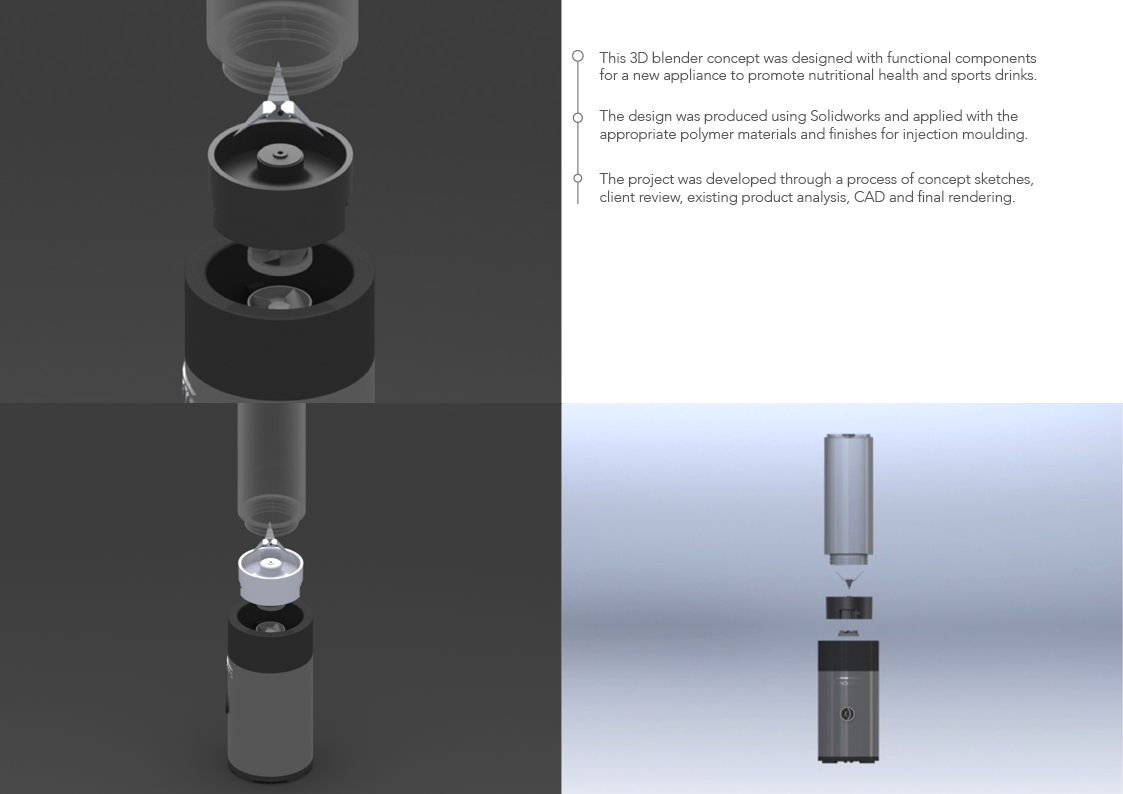 This 3D blender concept was designed with functional components for a new appliance to promote nutritional health and sports drinks.

The design was produced using Solidworks and applied with the appropriate polymer materials and finishes for injection moulding.

The project was developed through a process of concept sketches, client review, existing product analysis, CAD and final rendering.