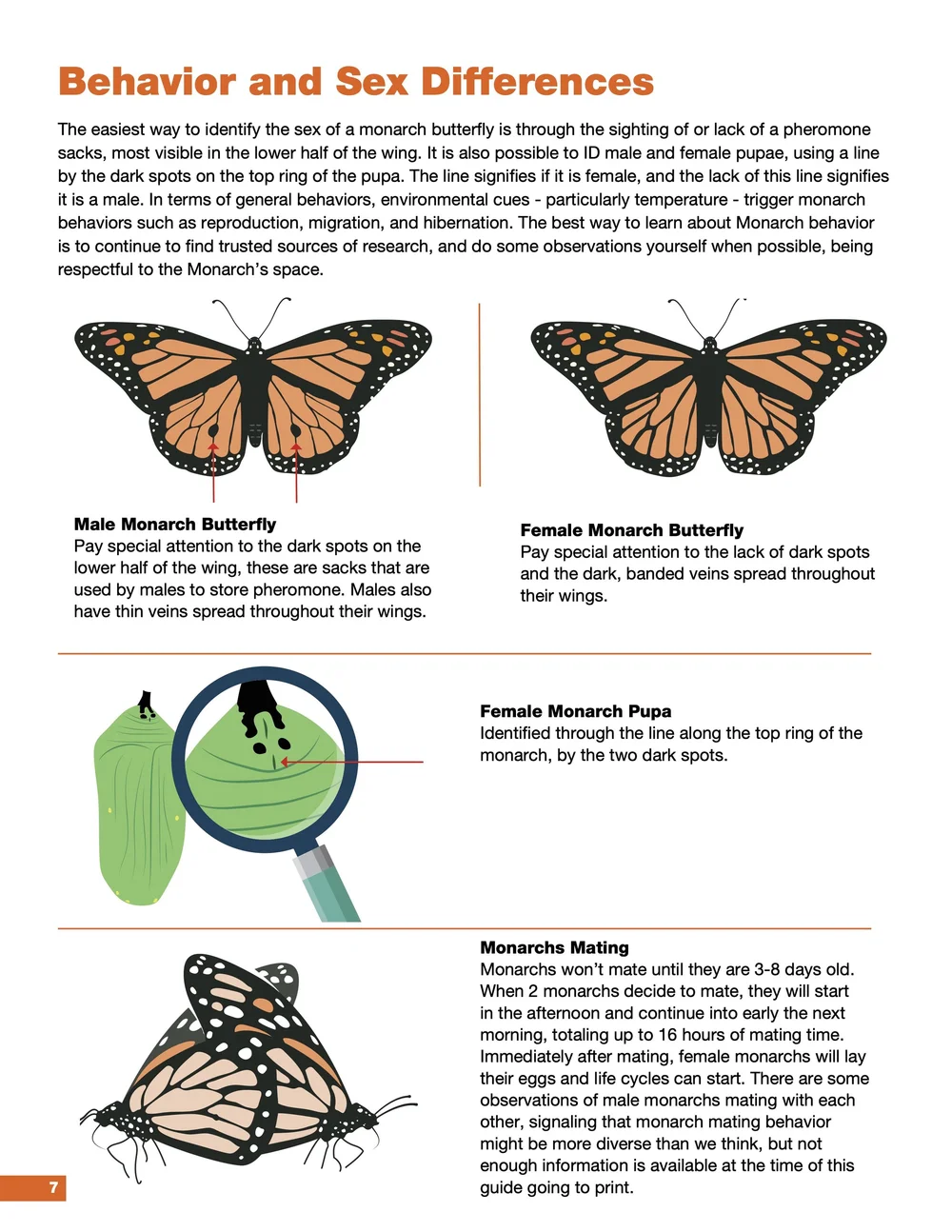 Behavior and Sex Differences

The easiest way to identify the sex of a monarch butterfly is through the sighting of or lack of a pheromone sacks, most visible in the lower half of the wing. It is also possible to ID male and female pupae, using a line by the dark spots on the top ring of the pupa. The line signifies if it is female, and the lack of this line signifies it is a male. In terms of general behaviors, environmental cues - particularly temperature - trigger monarch behaviors such as reproduction, migration, and hibernation. The best way to learn about Monarch behavior is to continue to find trusted sources of research, and do some observations yourself when possible, being respectful to the Monarch's space.

Male Monarch Butterfly
Pay special attention to the dark spots on the lower half of the wing, these are sacks that are used by males to store pheromone. Males also have thin veins spread throughout their wings.

Female Monarch Butterfly
Pay special attention to the lack of dark spots and the dark, banded veins spread throughout their wings.

Female Monarch Pupa
Identified through the line along the top ring of the monarch, by the two dark spots.

Monarchs Mating
Monarchs won't mate until they are 3-8 days old. When 2 monarchs decide to mate, they will start in the afternoon and continue into early the next morning, totaling up to 16 hours of mating time. Immediately after mating, female monarchs will lay their eggs and life cycles can start. There are some observations of male monarchs mating with each other, signaling that monarch mating behavior might be more diverse than we think, but not enough information is available at the time of this guide going to print.

7