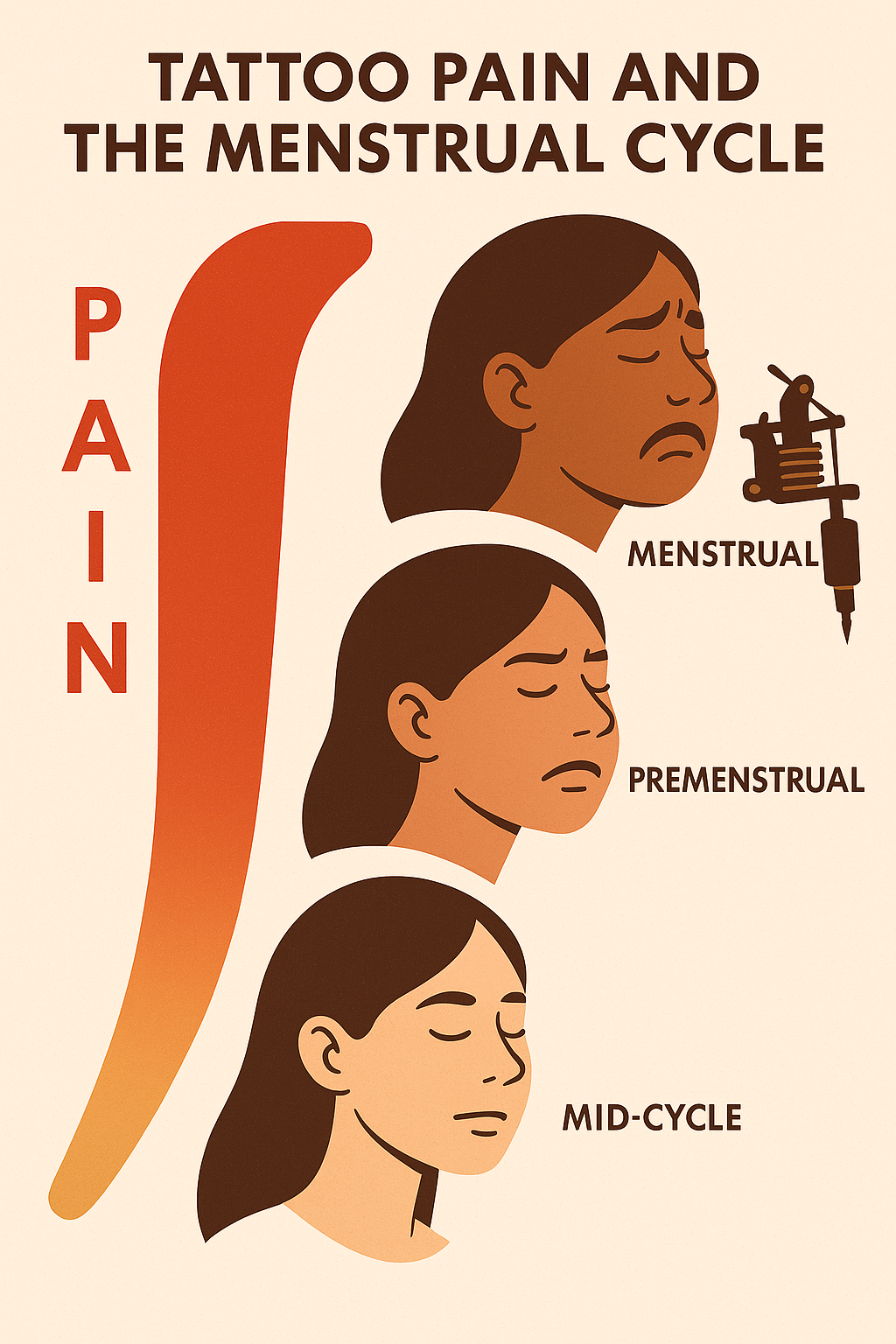 TATTOO PAIN AND THE MENSTRUAL CYCLE

PAIN

MENSTRUAL

PREMENSTRUAL

MID-CYCLE