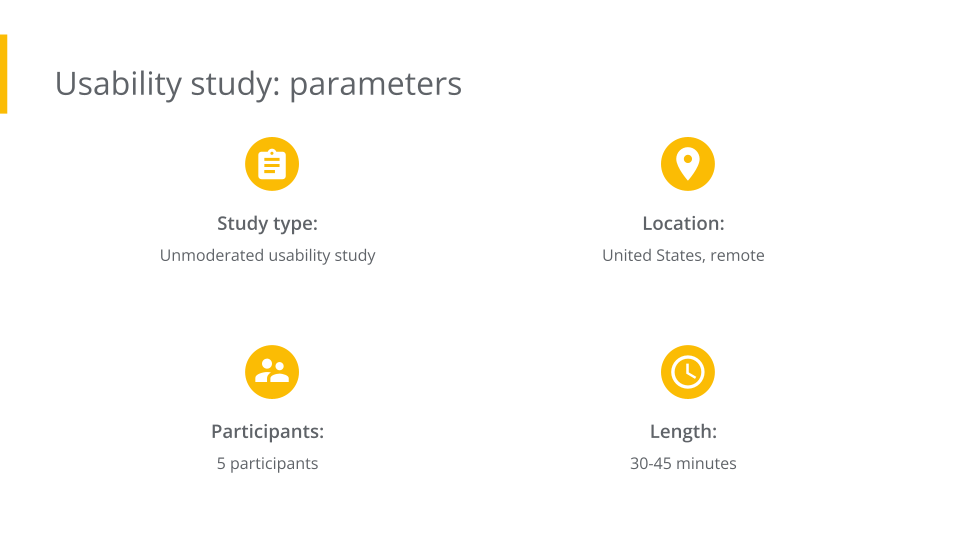 Usability study: parameters

Study type:
Unmoderated usability study

Location:
United States, remote

Participants:
5 participants

Length:
30-45 minutes