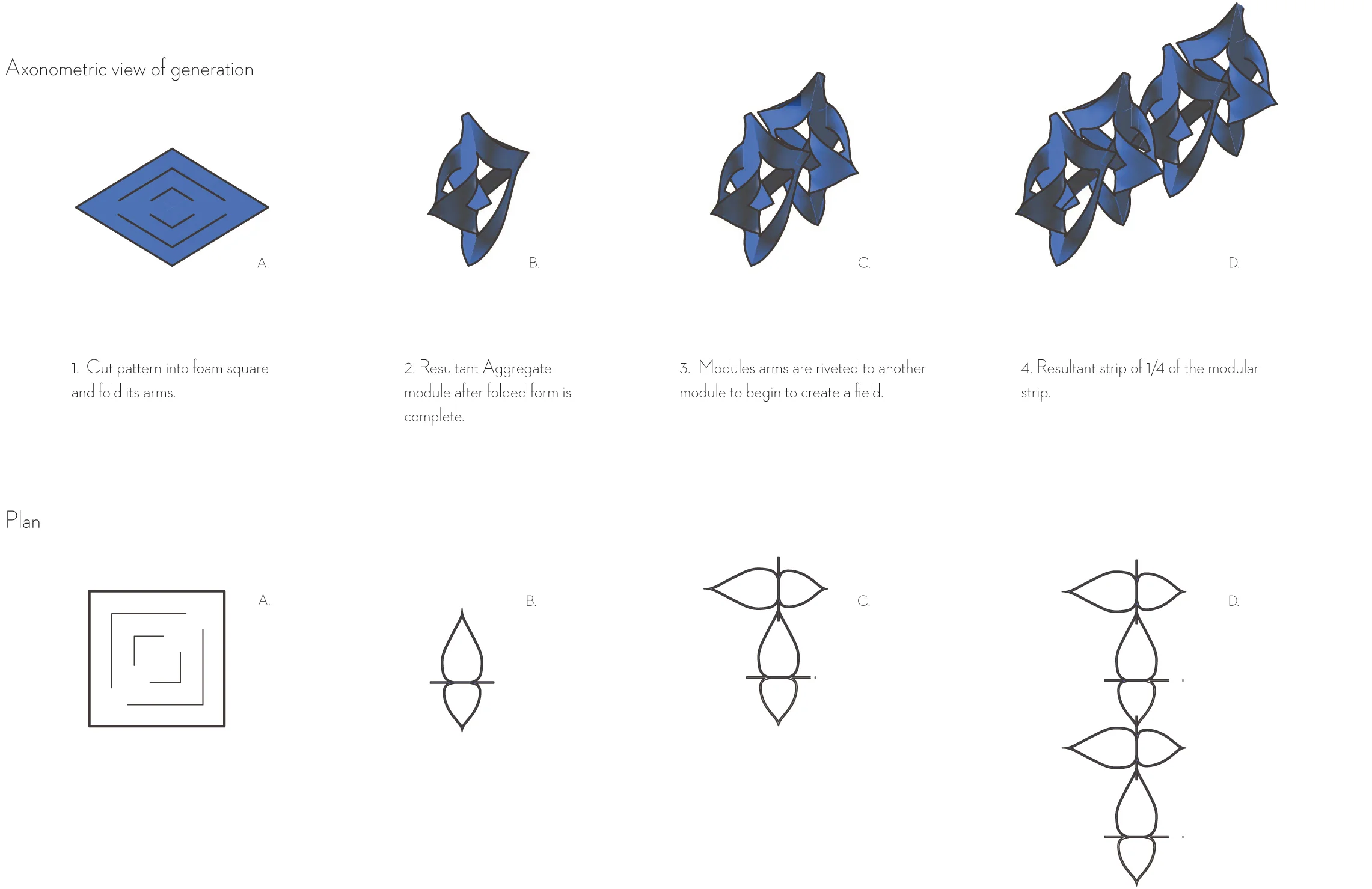 Axonometric view of generation

A.

B.

C.

D.

1. Cut pattern into foam square and fold its arms.

2. Resultant Aggregate module after folded form is complete.

3. Modules arms are riveted to another module to begin to create a field.

4. Resultant strip of 1/4 of the modular strip.

Plan

A.

B.

C.

D.