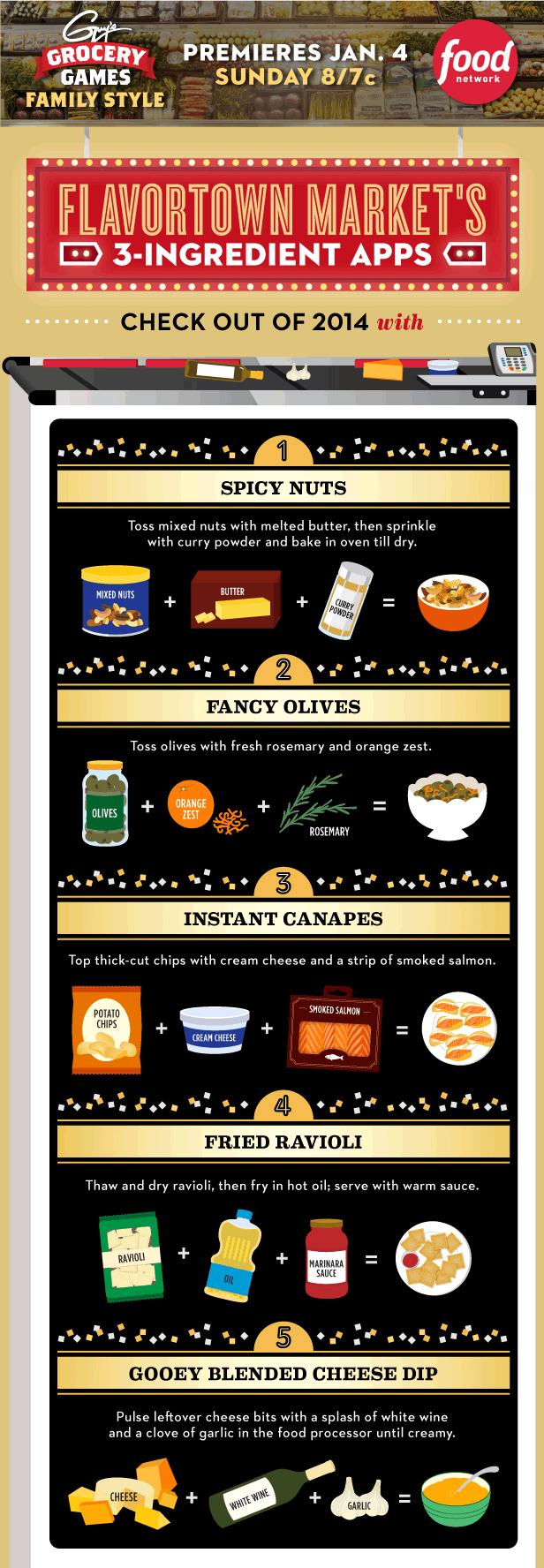 Guy's GROCERY GAMES FAMILY STYLE

PREMIERES JAN. 4
SUNDAY 8/7c

food network

FLAVORTOWN MARKET'S
3-INGREDIENT APPS

CHECK OUT OF 2014 with

1
SPICY NUTS

Toss mixed nuts with melted butter, then sprinkle with curry powder and bake in oven till dry.

MIXED NUTS + BUTTER + CURRY POWDER =

2
FANCY OLIVES

Toss olives with fresh rosemary and orange zest.

OLIVES + ORANGE ZEST + ROSEMARY =

3
INSTANT CANAPES

Top thick-cut chips with cream cheese and a strip of smoked salmon.

POTATO CHIPS + CREAM CHEESE + SMOKED SALMON =

4
FRIED RAVIOLI

Thaw and dry ravioli, then fry in hot oil; serve with warm sauce.

RAVIOLI + OIL + MARINARA SAUCE =

5
GOOEY BLENDED CHEESE DIP

Pulse leftover cheese bits with a splash of white wine and a clove of garlic in the food processor until creamy.

CHEESE + WHITE WINE + GARLIC =