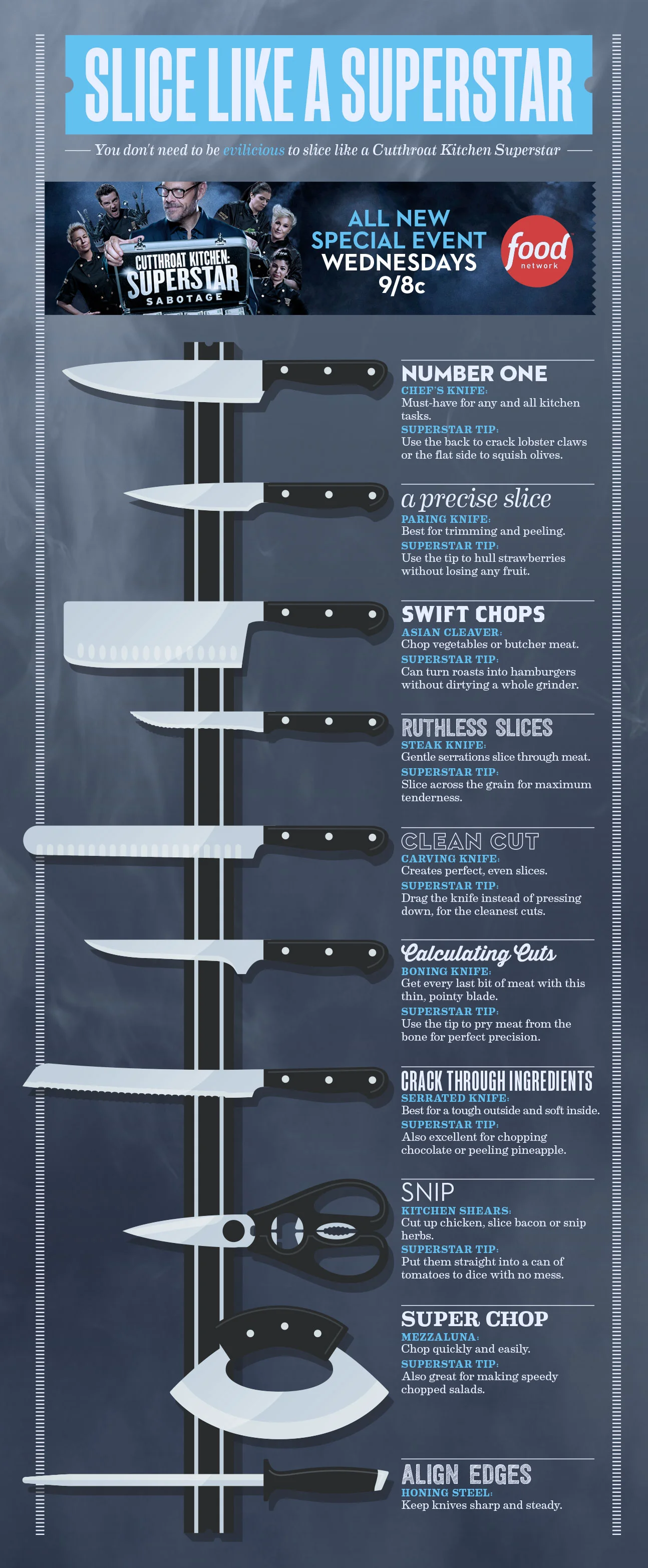 SLICE LIKE A SUPERSTAR

You don't need to be evilicious to slice like a Cutthroat Kitchen Superstar

CUTTHROAT KITCHEN: SUPERSTAR SABOTAGE

ALL NEW SPECIAL EVENT WEDNESDAYS 9/8c

food network

NUMBER ONE
CHEF'S KNIFE:
Must-have for any and all kitchen tasks.
SUPERSTAR TIP:
Use the back to crack lobster claws or the flat side to squish olives.

a precise slice
PARING KNIFE:
Best for trimming and peeling.
SUPERSTAR TIP:
Use the tip to hull strawberries without losing any fruit.

SWIFT CHOPS
ASIAN CLEAVER:
Chop vegetables or butcher meat.
SUPERSTAR TIP:
Can turn roasts into hamburgers without dirtying a whole grinder.

RUTHLESS SLICES
STEAK KNIFE:
Gentle serrations slice through meat.
SUPERSTAR TIP:
Slice across the grain for maximum tenderness.

CLEAN CUT
CARVING KNIFE:
Creates perfect, even slices.
SUPERSTAR TIP:
Drag the knife instead of pressing down, for the cleanest cuts.

Calculating Cuts
BONING KNIFE:
Get every last bit of meat with this thin, pointy blade.
SUPERSTAR TIP:
Use the tip to pry meat from the bone for perfect precision.

CRACK THROUGH INGREDIENTS
SERRATED KNIFE:
Best for a tough outside and soft inside.
SUPERSTAR TIP:
Also excellent for chopping chocolate or peeling pineapple.

SNIP
KITCHEN SHEARS:
Cut up chicken, slice bacon or snip herbs.
SUPERSTAR TIP:
Put them straight into a can of tomatoes to dice with no mess.

SUPER CHOP
MEZZALUNA:
Chop quickly and easily.
SUPERSTAR TIP:
Also great for making speedy chopped salads.

ALIGN EDGES
HONING STEEL:
Keep knives sharp and steady.