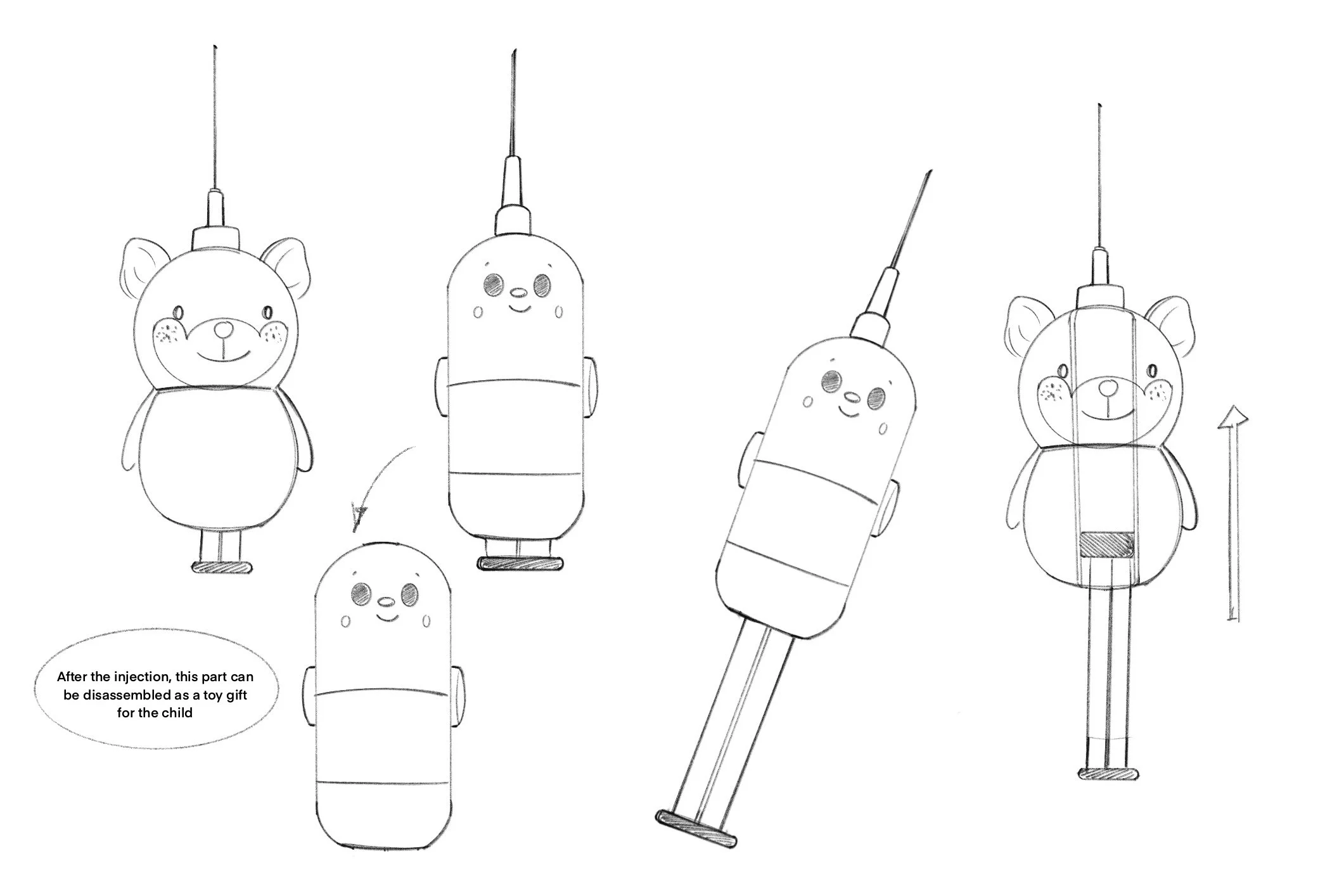 After the injection, this part can be disassembled as a toy gift for the child