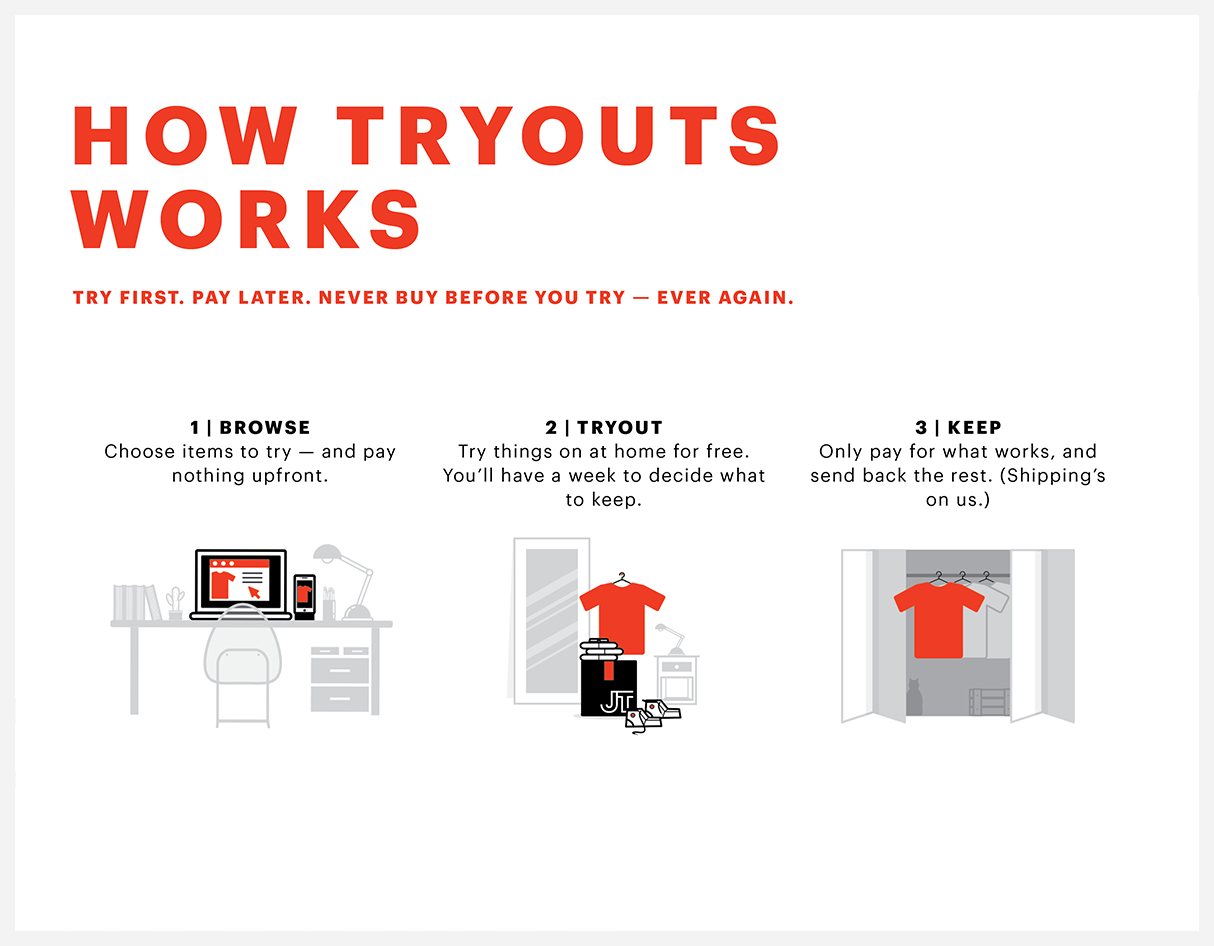 HOW TRYOUTS WORKS

TRY FIRST. PAY LATER. NEVER BUY BEFORE YOU TRY — EVER AGAIN.

1 | BROWSE
Choose items to try — and pay nothing upfront.

2 | TRYOUT
Try things on at home for free. You'll have a week to decide what to keep.

3 | KEEP
Only pay for what works, and send back the rest. (Shipping's on us.)

JT