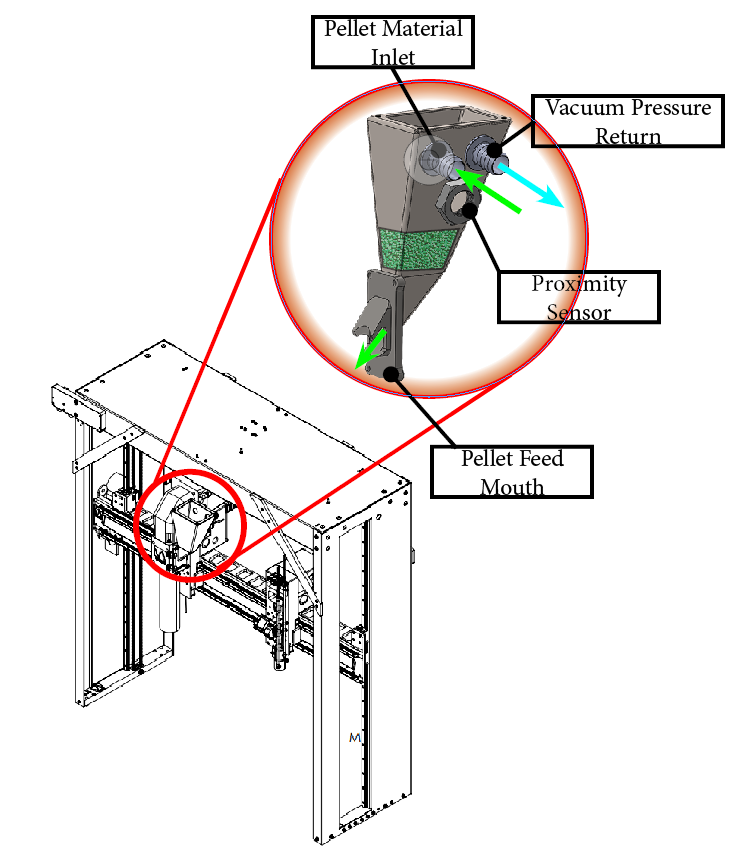 Pellet Material Inlet

Vacuum Pressure Return

Proximity Sensor

Pellet Feed Mouth

M