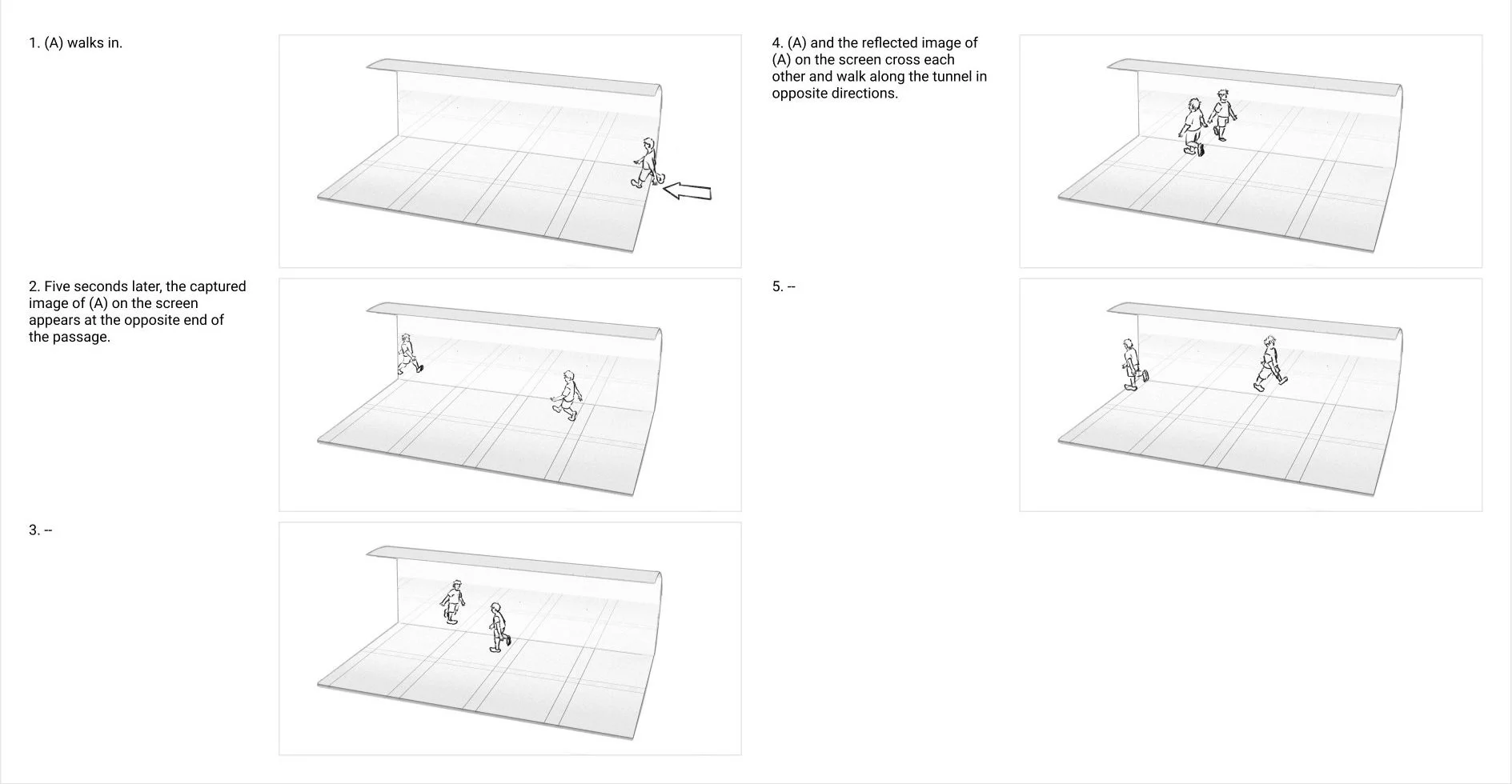 1. (A) walks in.

2. Five seconds later, the captured image of (A) on the screen appears at the opposite end of the passage.

3. --

4. (A) and the reflected image of (A) on the screen cross each other and walk along the tunnel in opposite directions.

5. --