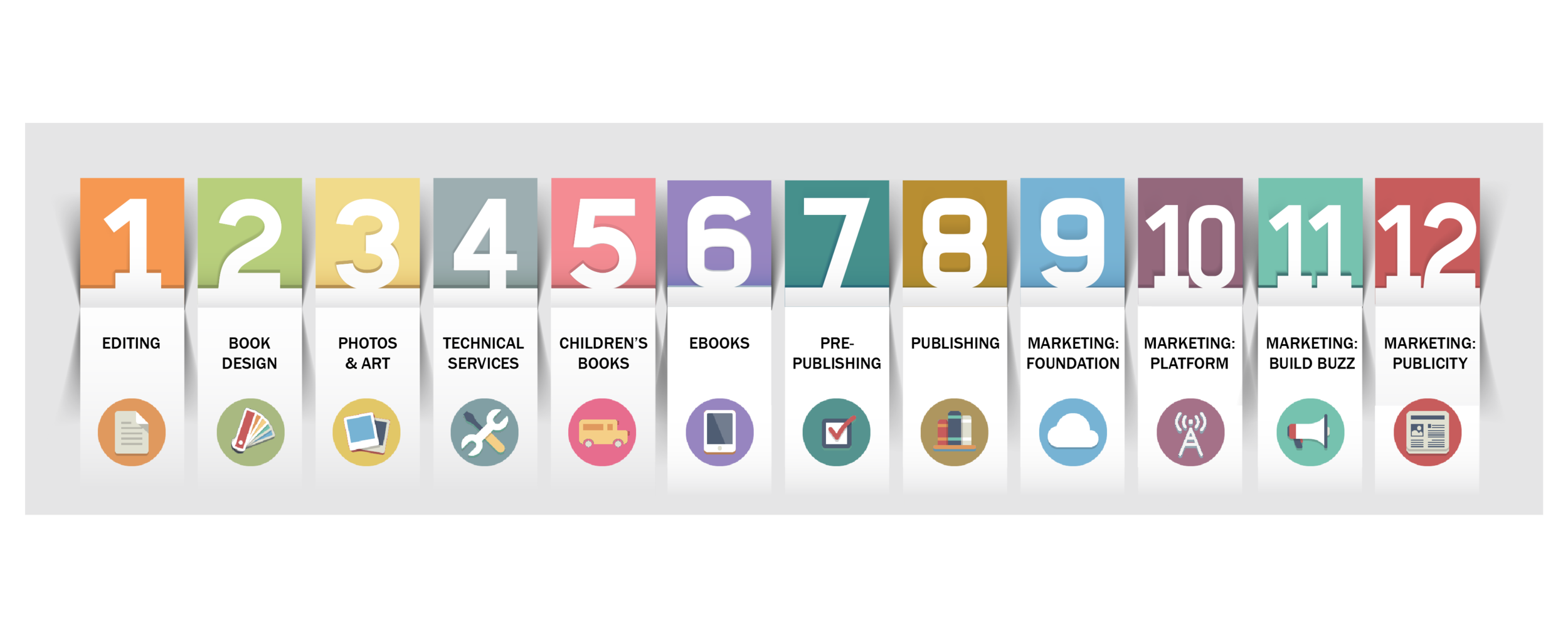 1
EDITING

2
BOOK DESIGN

3
PHOTOS & ART

4
TECHNICAL SERVICES

5
CHILDREN'S BOOKS

6
EBOOKS

7
PRE-PUBLISHING

8
PUBLISHING

9
MARKETING: FOUNDATION

10
MARKETING: PLATFORM

11
MARKETING: BUILD BUZZ

12
MARKETING: PUBLICITY