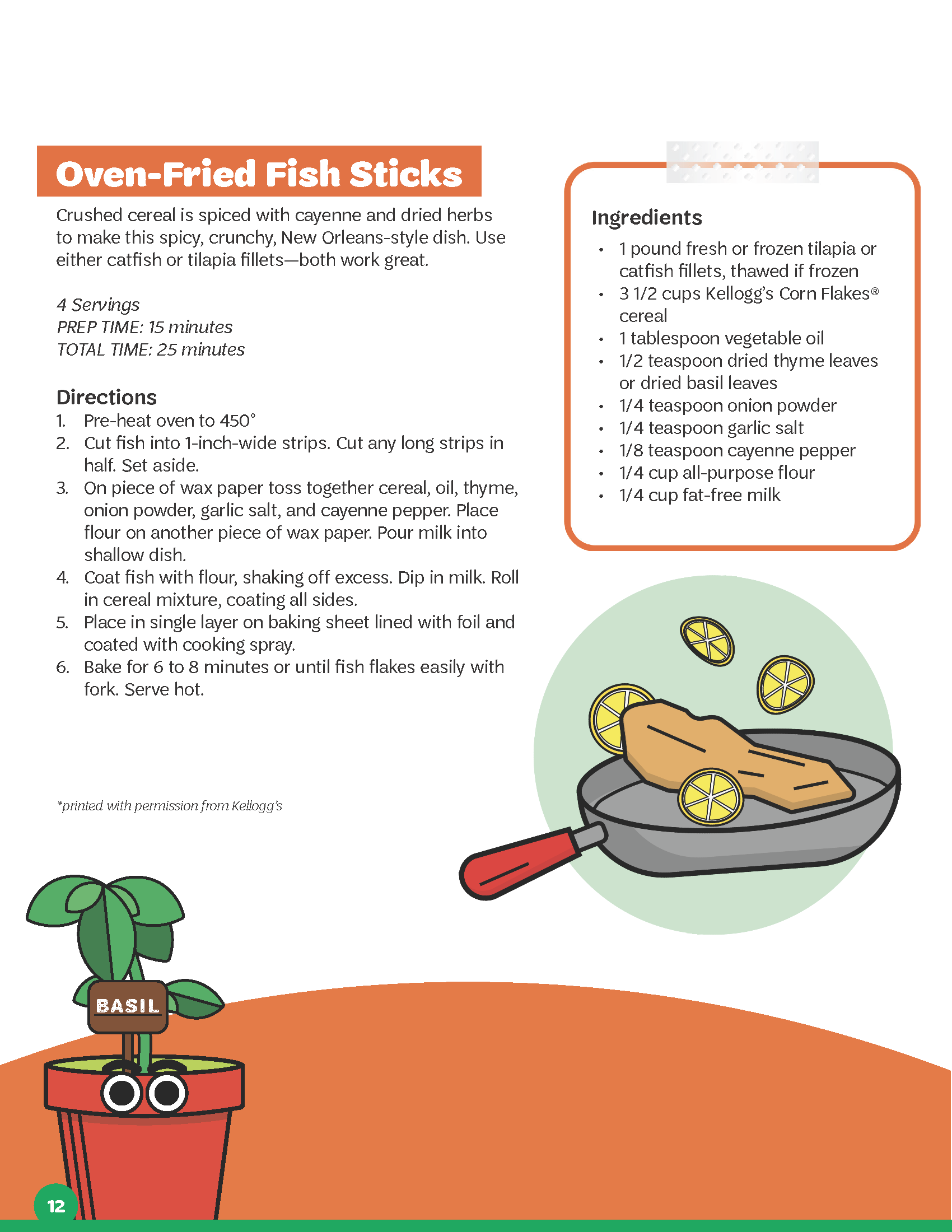 Oven-Fried Fish Sticks

Crushed cereal is spiced with cayenne and dried herbs to make this spicy, crunchy, New Orleans-style dish. Use either catfish or tilapia fillets—both work great.

4 Servings
PREP TIME: 15 minutes
TOTAL TIME: 25 minutes

Directions
1. Pre-heat oven to 450°
2. Cut fish into 1-inch-wide strips. Cut any long strips in half. Set aside.
3. On piece of wax paper toss together cereal, oil, thyme, onion powder, garlic salt, and cayenne pepper. Place flour on another piece of wax paper. Pour milk into shallow dish.
4. Coat fish with flour, shaking off excess. Dip in milk. Roll in cereal mixture, coating all sides.
5. Place in single layer on baking sheet lined with foil and coated with cooking spray.
6. Bake for 6 to 8 minutes or until fish flakes easily with fork. Serve hot.

*printed with permission from Kellogg's

Ingredients
• 1 pound fresh or frozen tilapia or catfish fillets, thawed if frozen
• 3 1/2 cups Kellogg's Corn Flakes® cereal
• 1 tablespoon vegetable oil
• 1/2 teaspoon dried thyme leaves or dried basil leaves
• 1/4 teaspoon onion powder
• 1/4 teaspoon garlic salt
• 1/8 teaspoon cayenne pepper
• 1/4 cup all-purpose flour
• 1/4 cup fat-free milk

BASIL

12