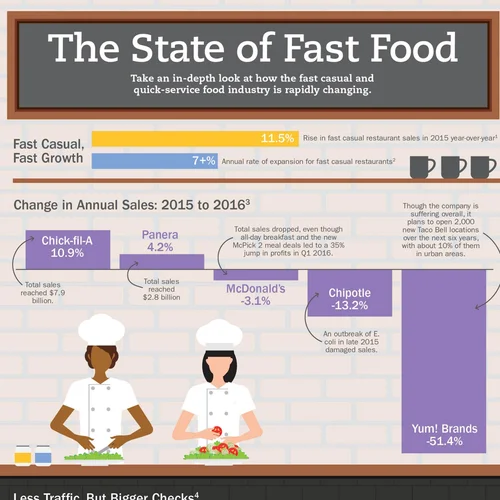 The State of Fast Food

Take an in-depth look at how the fast casual and quick-service food industry is rapidly changing.

Fast Casual, Fast Growth

11.5% Rise in fast casual restaurant sales in 2015 year-over-year$^1$

7+% Annual rate of expansion for fast casual restaurants$^2$

Change in Annual Sales: 2015 to 2016$^3$

Chick-fil-A 10.9%

Total sales reached $7.9 billion.

Panera 4.2%

Total sales reached $2.8 billion

Total sales dropped, even though all-day breakfast and the new McPick 2 meal deals led to a 35% jump in profits in Q1 2016.

McDonald's -3.1%

Chipotle -13.2%

An outbreak of E. coli in late 2015 damaged sales.

Though the company is suffering overall, it plans to open 2,000 new Taco Bell locations over the next six years, with about 10% of them in urban areas.

Yum! Brands -51.4%

Less Traffic, But Bigger Checks$^4$