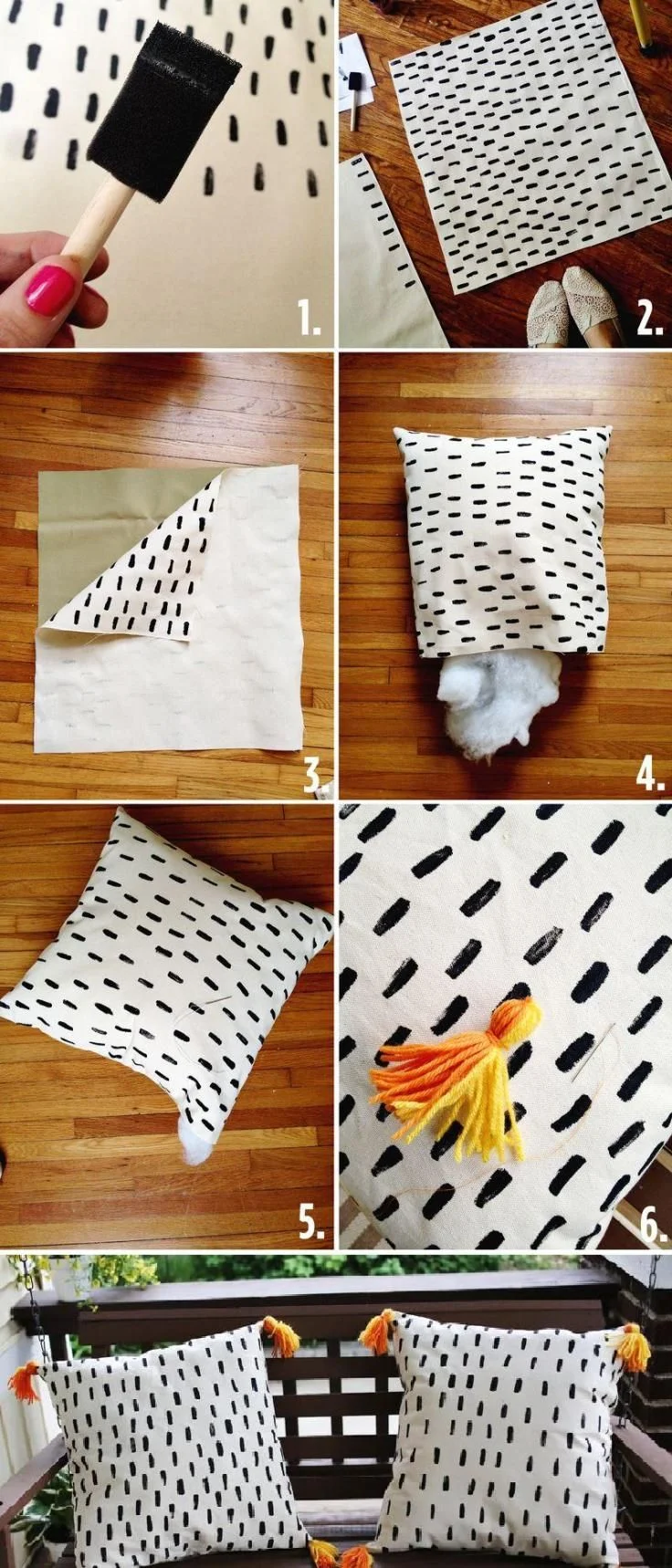 1.

2.

3.

4.

5.

6.