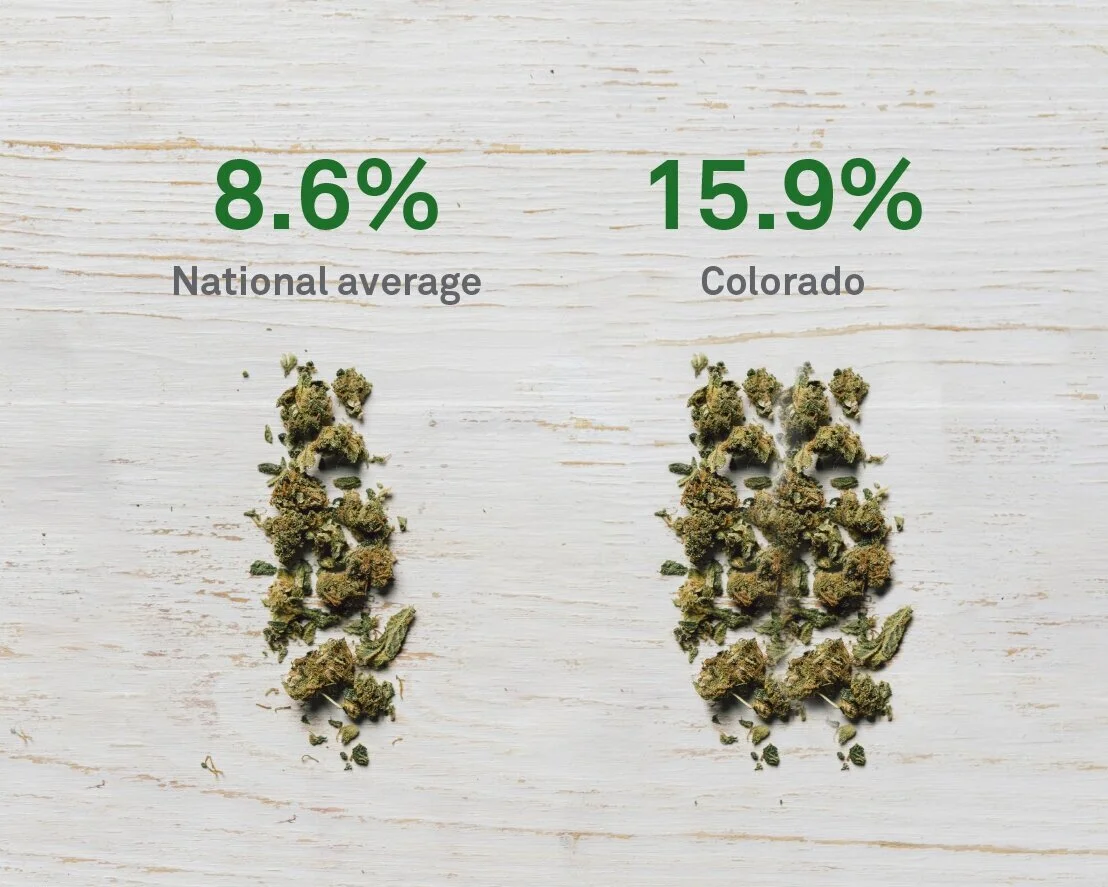 8.6%
National average

15.9%
Colorado