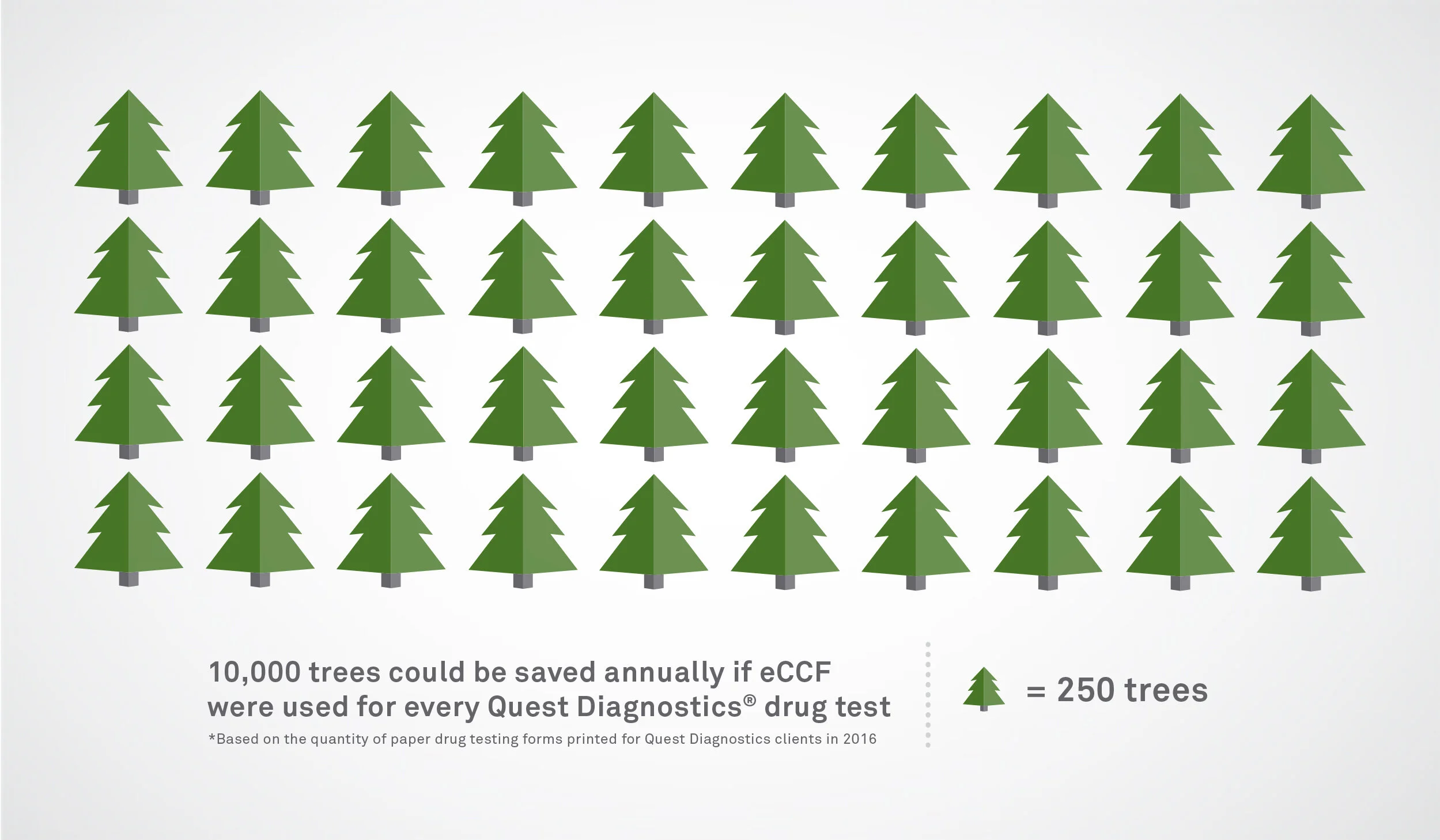 10,000 trees could be saved annually if eCCF were used for every Quest Diagnostics® drug test

*Based on the quantity of paper drug testing forms printed for Quest Diagnostics clients in 2016

= 250 trees