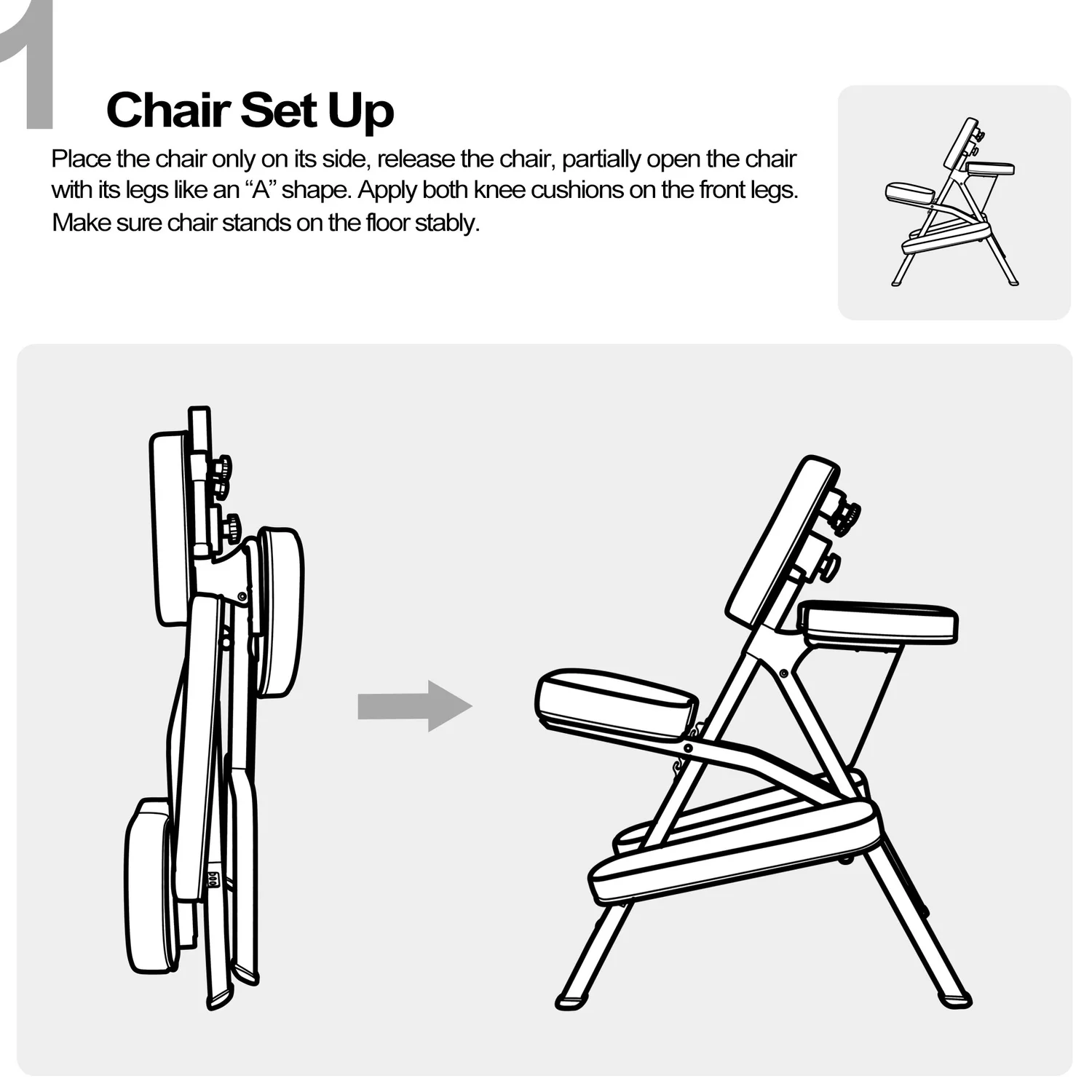 1

Chair Set Up

Place the chair only on its side, release the chair, partially open the chair with its legs like an “A” shape. Apply both knee cushions on the front legs. Make sure chair stands on the floor stably.